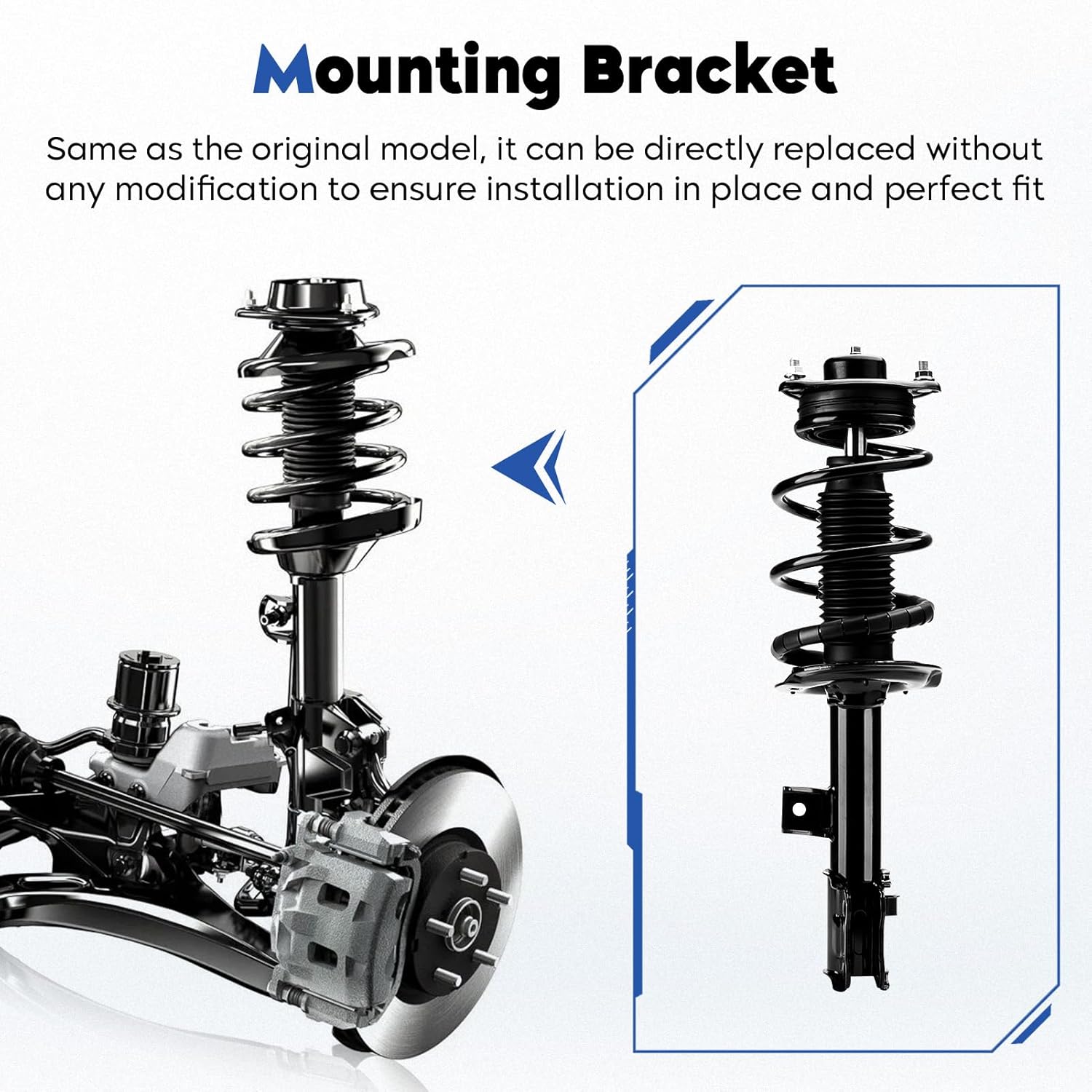 Mounting Bracket

Same as the original model, it can be directly replaced without any modification to ensure installation in place and perfect fit