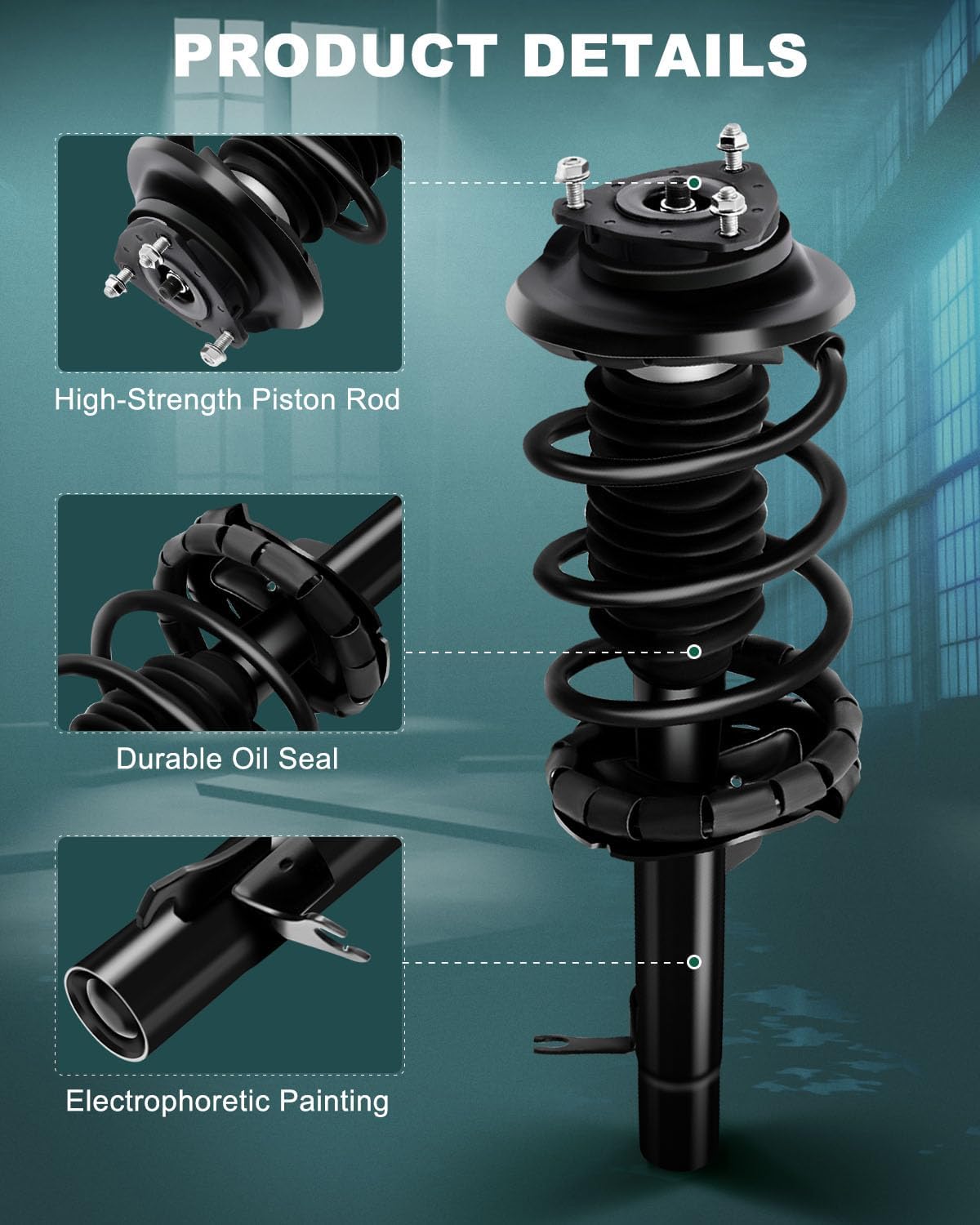 PRODUCT DETAILS

High-Strength Piston Rod

Durable Oil Seal

Electrophoretic Painting