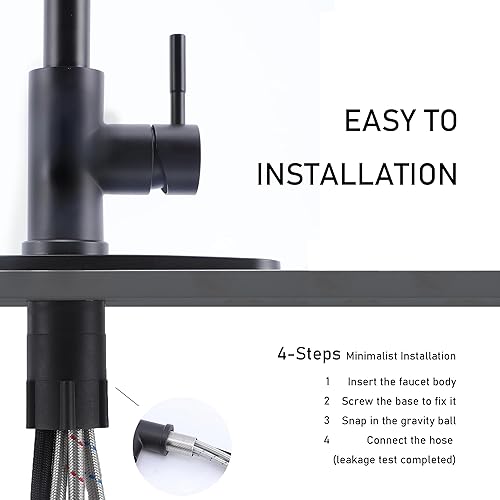 EASY TO INSTALLATION

4-Steps Minimalist Installation

1 Insert the faucet body

2 Screw the base to fix it

3 Snap in the gravity ball

4 Connect the hose (leakage test completed)