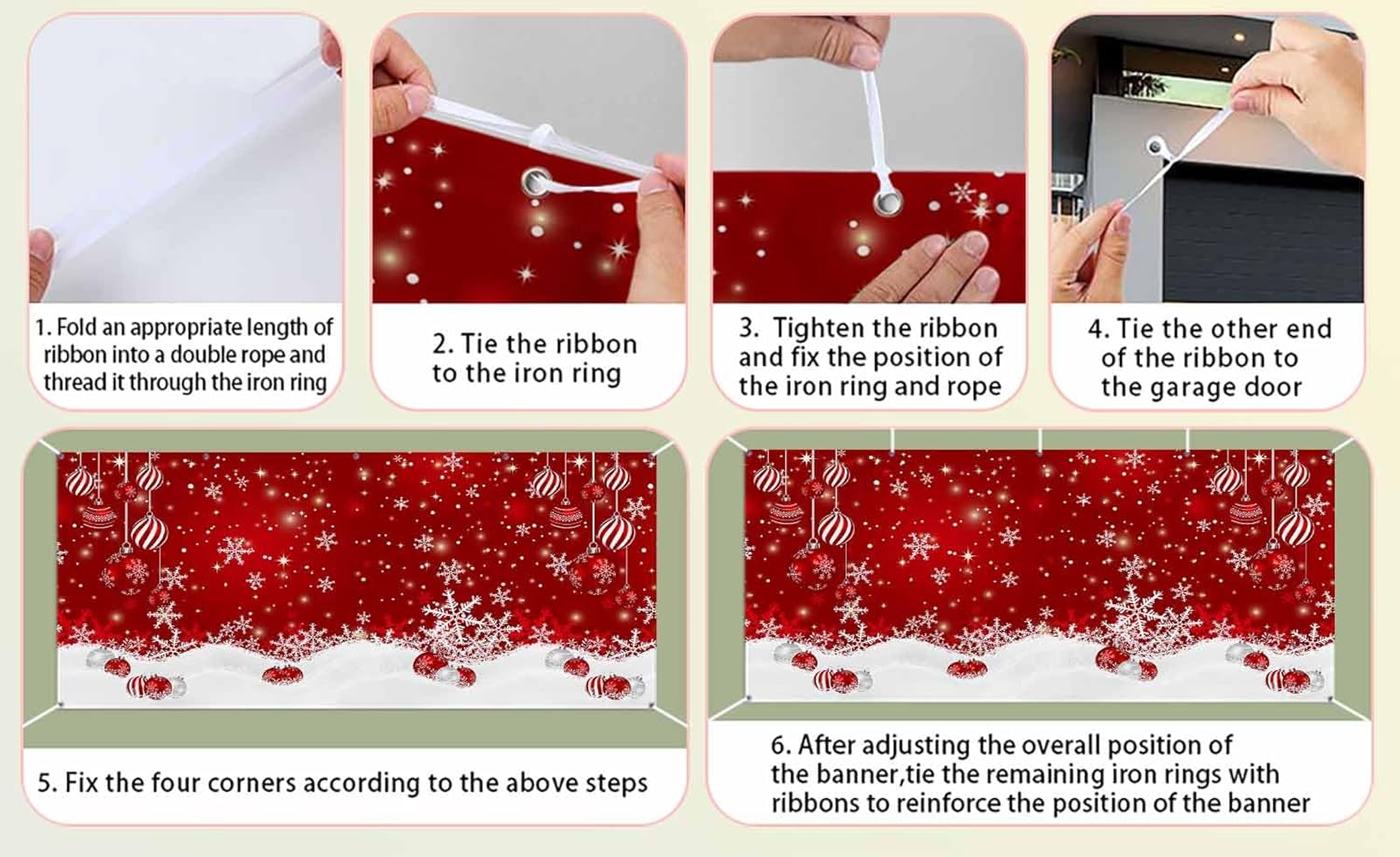 1. Fold an appropriate length of ribbon into a double rope and thread it through the iron ring

2. Tie the ribbon to the iron ring

3. Tighten the ribbon and fix the position of the iron ring and rope

4. Tie the other end of the ribbon to the garage door

5. Fix the four corners according to the above steps

6. After adjusting the overall position of the banner,tie the remaining iron rings with ribbons to reinforce the position of the banner