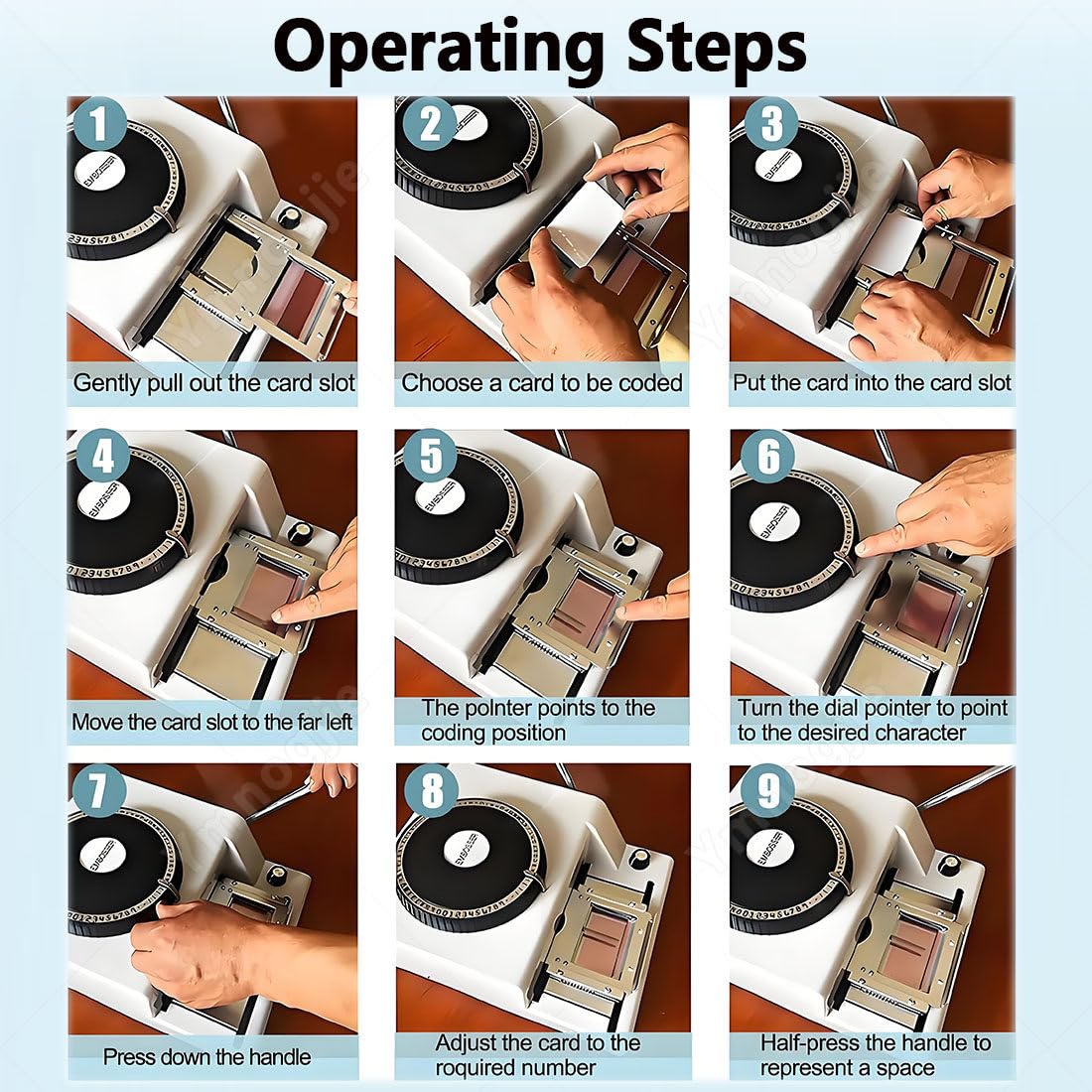 Operating Steps

1
Gently pull out the card slot

2
Choose a card to be coded

3
Put the card into the card slot

4
Move the card slot to the far left

5
The polnter points to the coding position

6
Turn the dial pointer to point to the desired character

7
Press down the handle

8
Adjust the card to the roquired number

9
Half-press the handle to represent a space