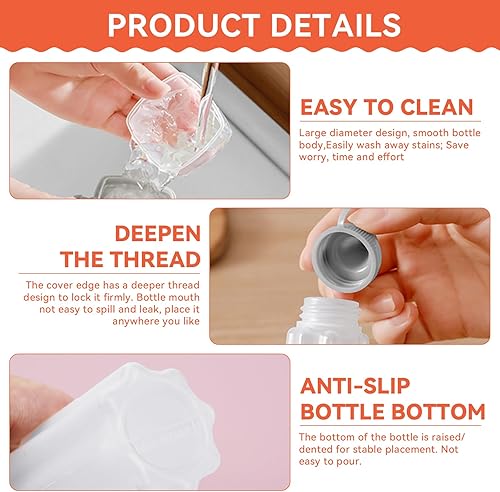 PRODUCT DETAILS

EASY TO CLEAN

Large diameter design, smooth bottle body,Easily wash away stains; Save worry, time and effort

DEEPEN THE THREAD

The cover edge has a deeper thread design to lock it firmly. Bottle mouth not easy to spill and leak, place it anywhere you like

ANTI-SLIP BOTTLE BOTTOM

The bottom of the bottle is raised/ dented for stable placement. Not easy to pour.