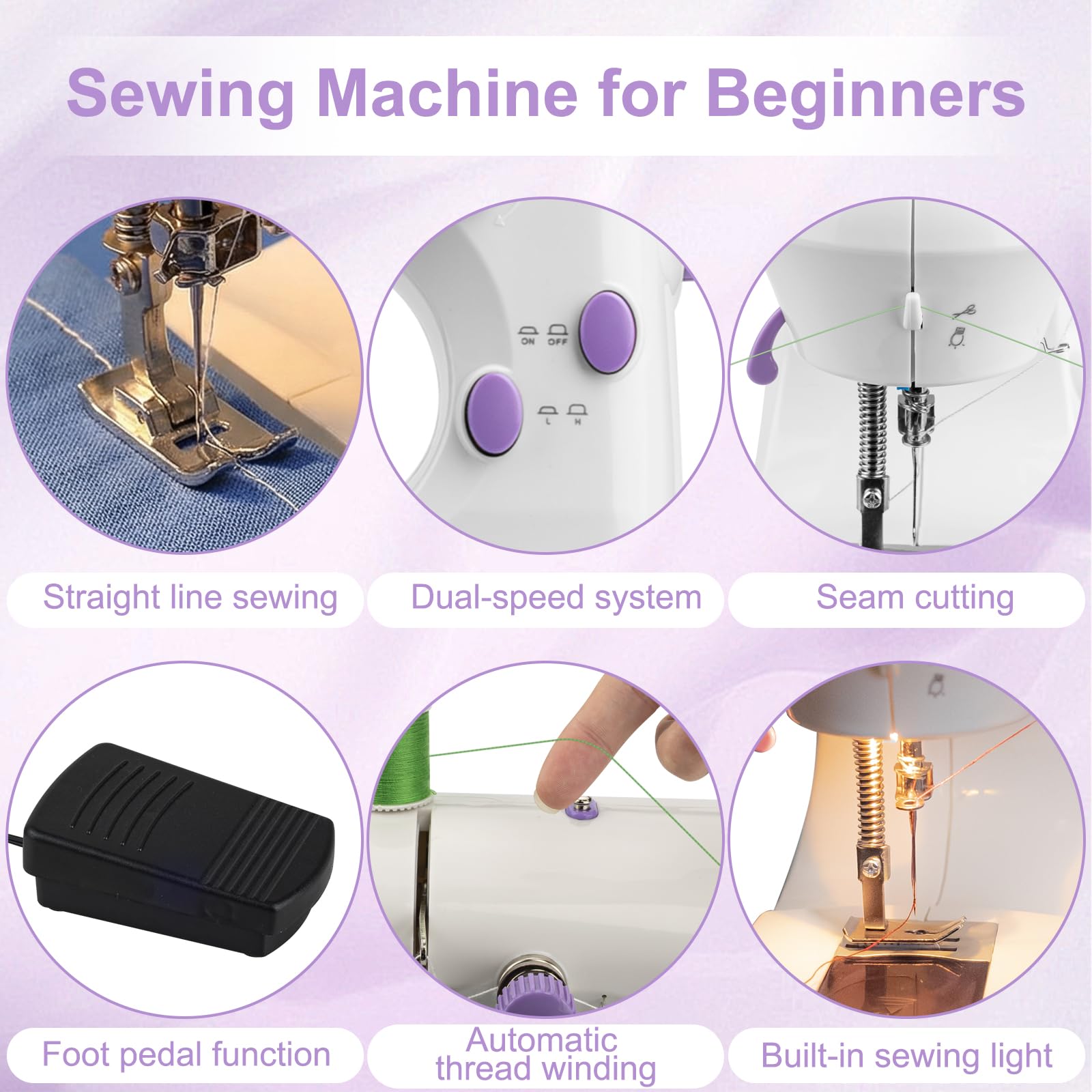 Sewing Machine for Beginners

ON OFF

L H

Straight line sewing

Dual-speed system

Seam cutting

Foot pedal function

Automatic thread winding

Built-in sewing light