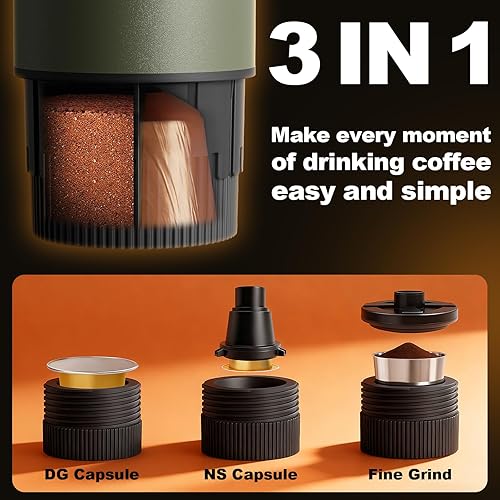 3 IN 1

Make every moment of drinking coffee easy and simple

DG Capsule

NS Capsule

Fine Grind