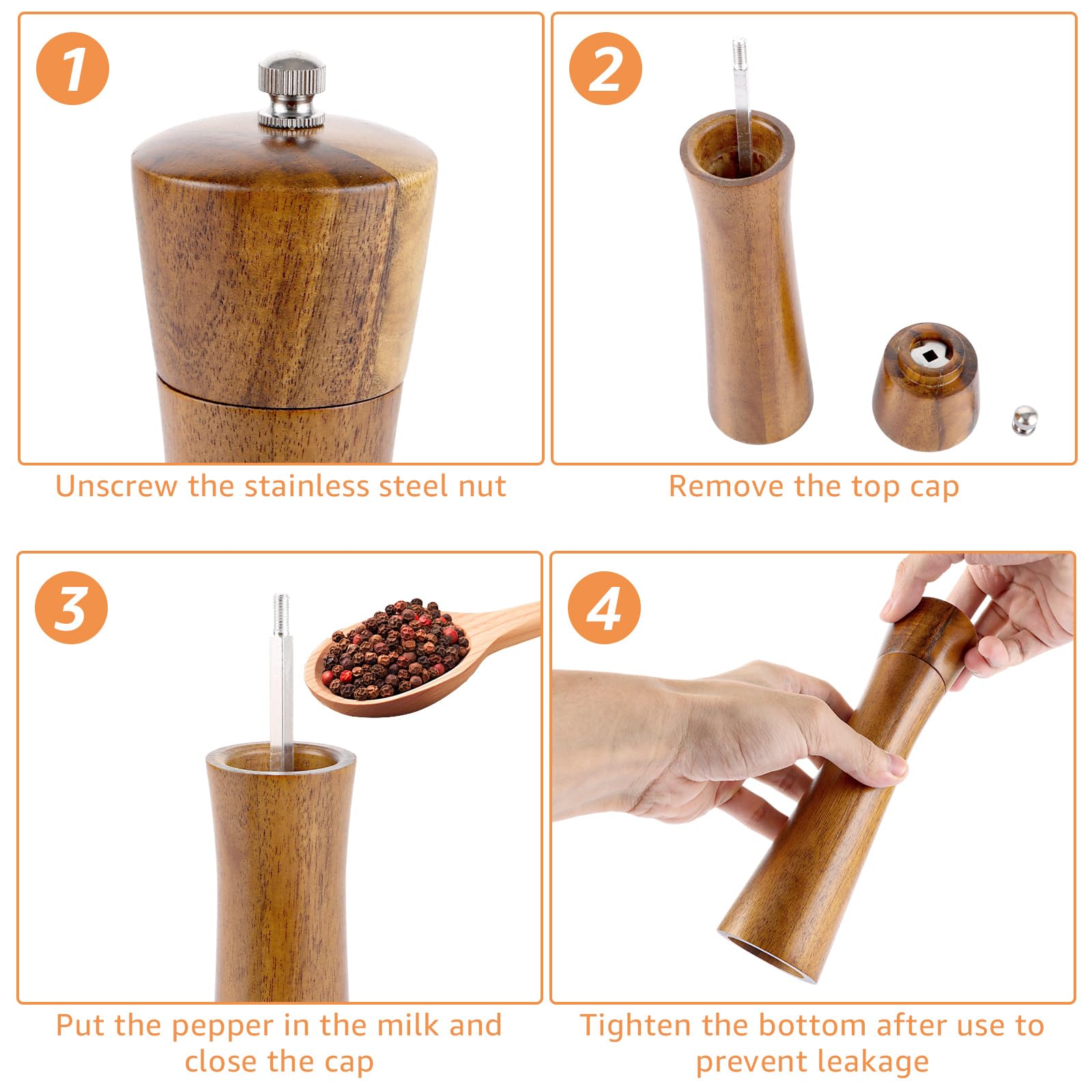 1

Unscrew the stainless steel nut

2

Remove the top cap

3

Put the pepper in the milk and close the cap

4

Tighten the bottom after use to prevent leakage