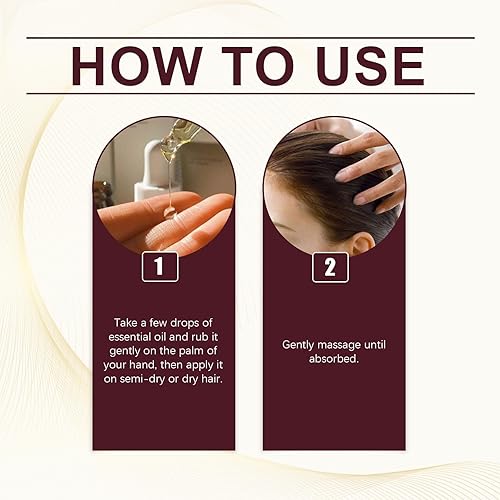 HOW TO USE

1

Take a few drops of essential oil and rub it gently on the palm of your hand, then apply it on semi-dry or dry hair.

2

Gently massage until absorbed.