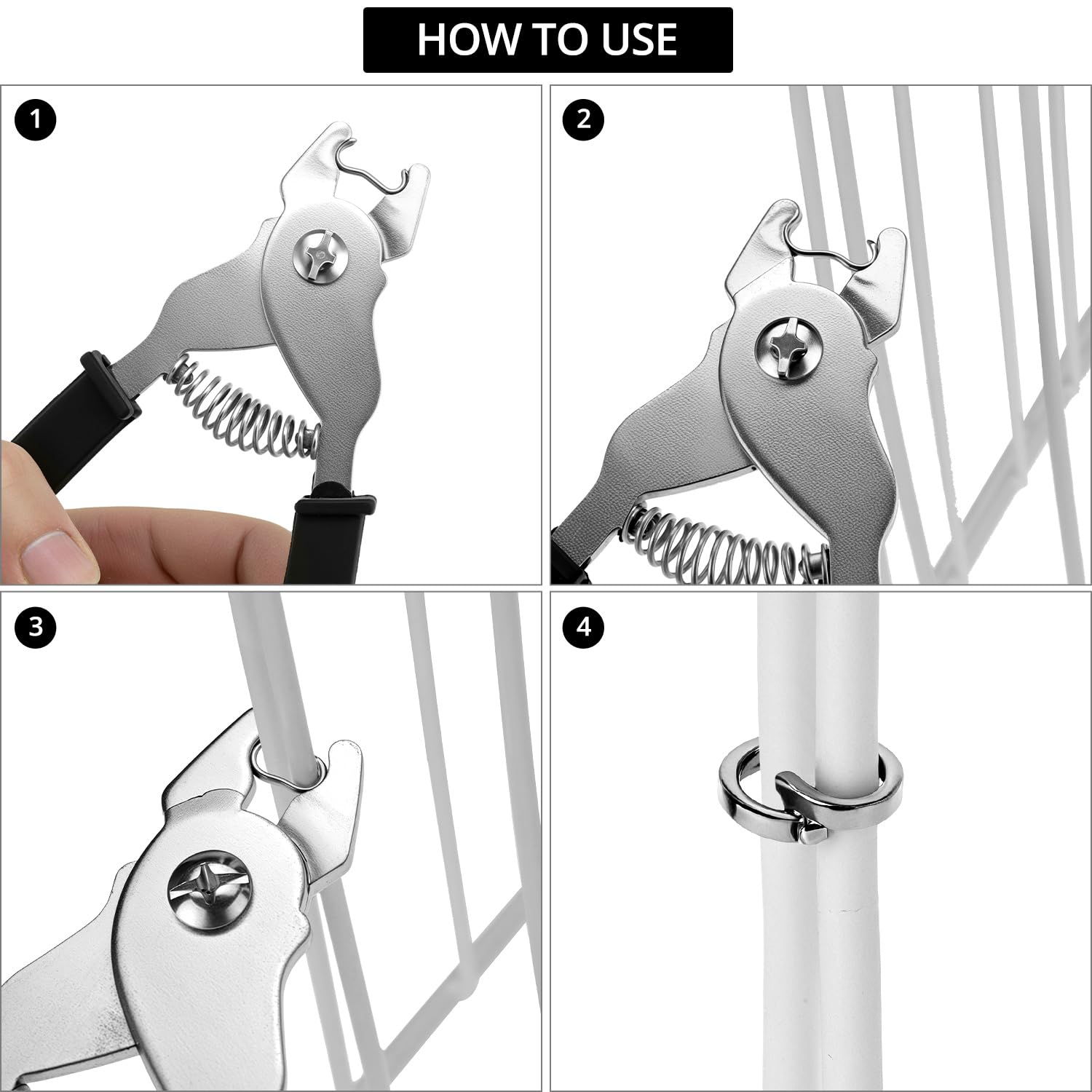 HOW TO USE

1

2

3

4