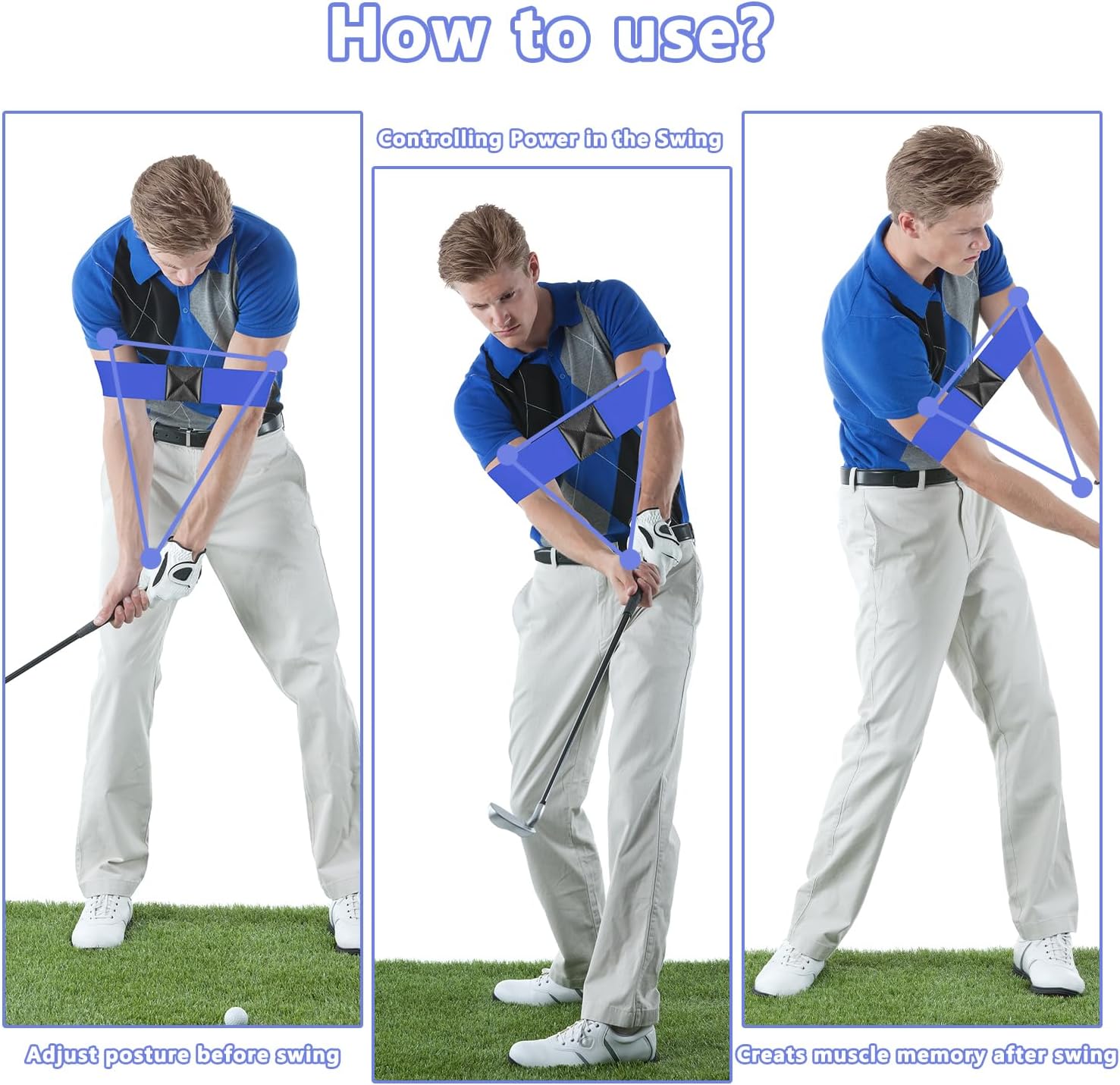 How to use?

Controlling Power in the Swing

Adjust posture before swing

Creats muscle memory after swing