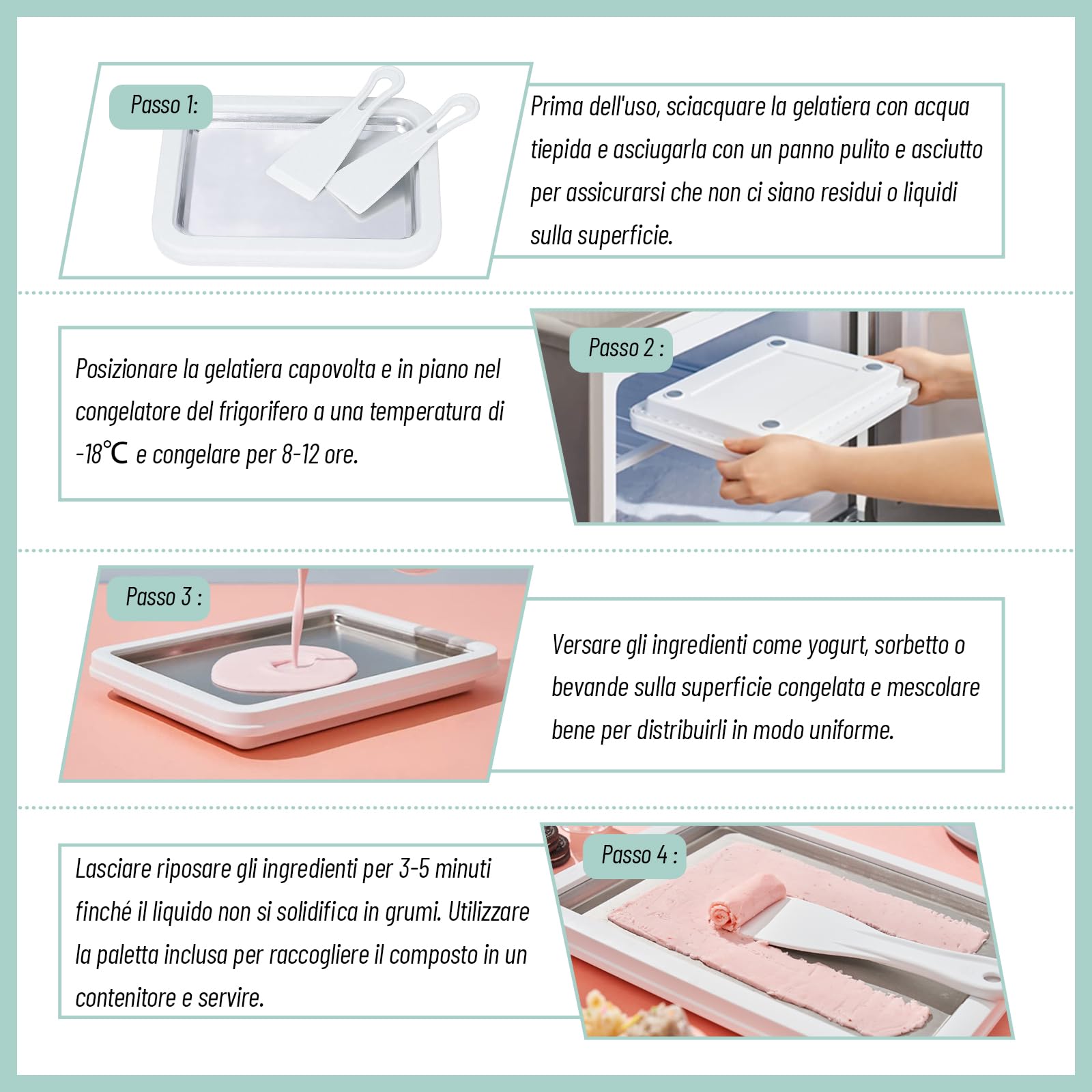 Passo 1:

Prima dell'uso, sciacquare la gelatiera con acqua tiepida e asciugarla con un panno pulito e asciutto per assicurarsi che non ci siano residui o liquidi sulla superficie.

Passo 2 :

Posizionare la gelatiera capovolta e in piano nel congelatore del frigorifero a una temperatura di -18℃ e congelare per 8-12 ore.

Passo 3 :

Versare gli ingredienti come yogurt, sorbetto o bevande sulla superficie congelata e mescolare bene per distribuirli in modo uniforme.

Passo 4 :

Lasciare riposare gli ingredienti per 3-5 minuti finché il liquido non si solidifica in grumi. Utilizzare la paletta inclusa per raccogliere il composto in un contenitore e servire.