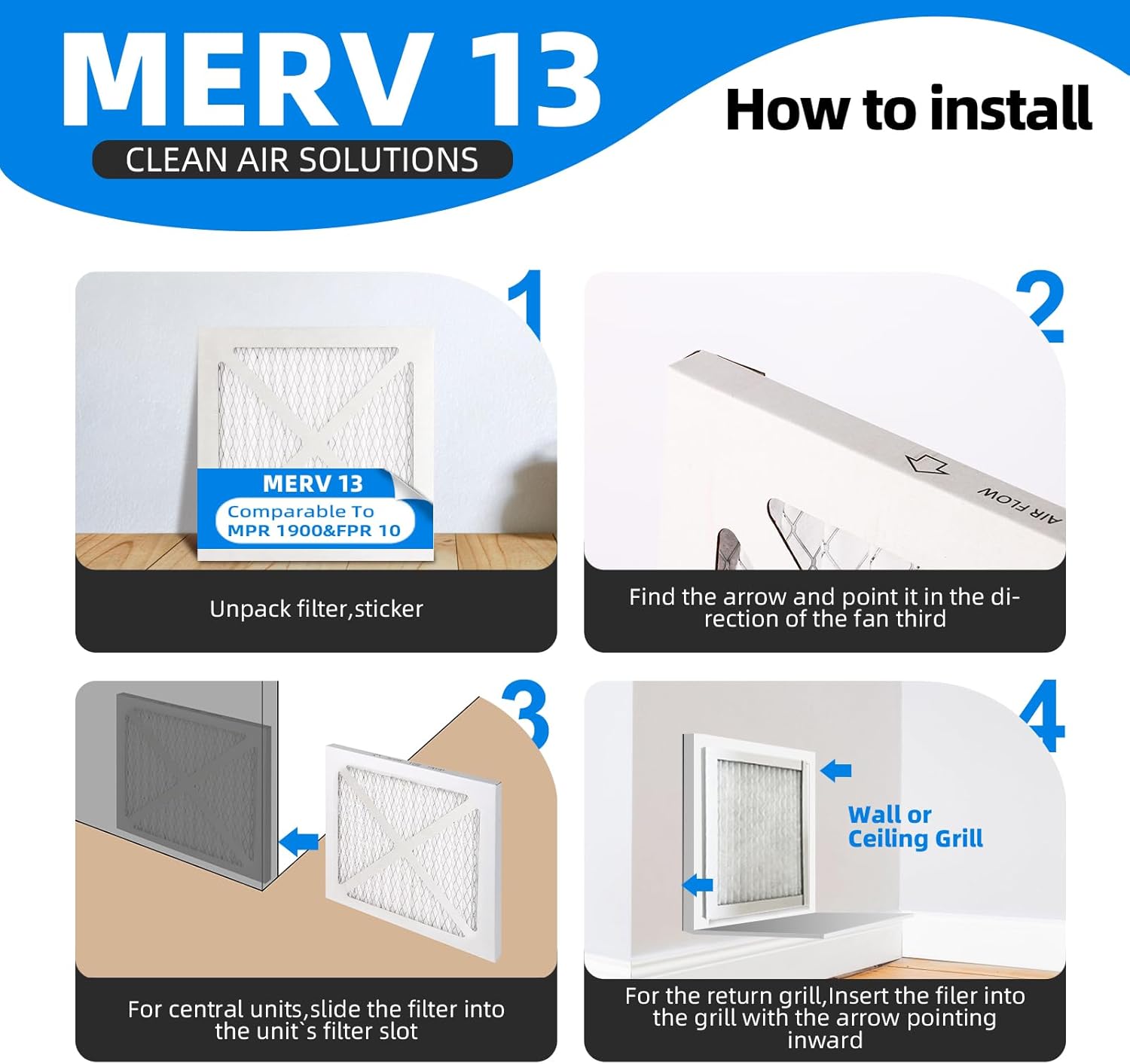 MERV 13
CLEAN AIR SOLUTIONS

How to install

1

MERV 13
Comparable To
MPR 1900&FPR 10

Unpack filter,sticker

2

AIR FLOW

Find the arrow and point it in the direction of the fan third

3

For central units,slide the filter into the unit`s filter slot

4

Wall or
Ceiling Grill

For the return grill,Insert the filer into the grill with the arrow pointing inward