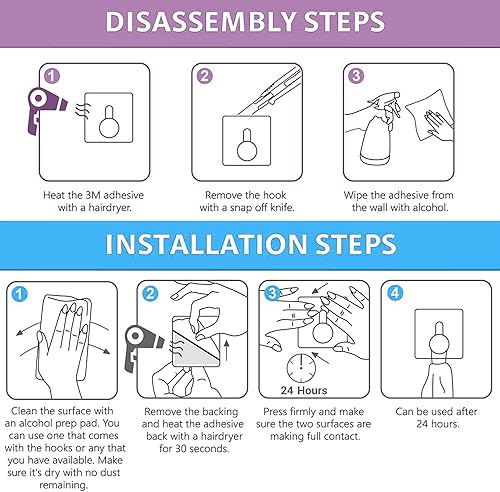 DISASSEMBLY STEPS

1

Heat the 3M adhesive with a hairdryer.

2

Remove the hook with a snap off knife.

3

Wipe the adhesive from the wall with alcohol.

INSTALLATION STEPS

1

Clean the surface with an alcohol prep pad. You can use one that comes with the hooks or any that you have available. Make sure it's dry with no dust remaining.

2

Remove the backing and heat the adhesive back with a hairdryer for 30 seconds.

3

24 Hours

Press firmly and make sure the two surfaces are making full contact.

4

Can be used after 24 hours.