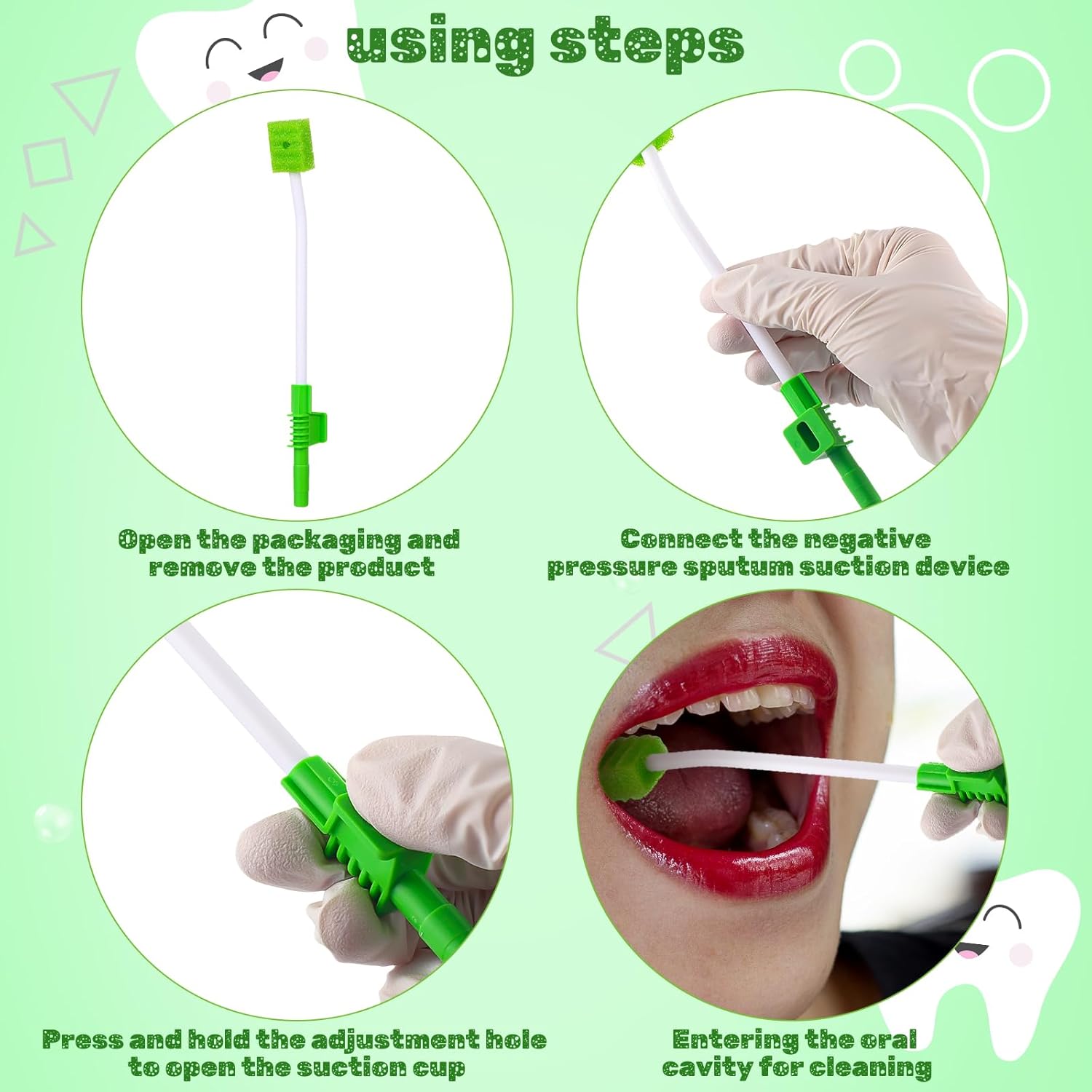 using steps

Open the packaging and remove the product

Connect the negative pressure sputum suction device

Press and hold the adjustment hole to open the suction cup

Entering the oral cavity for cleaning