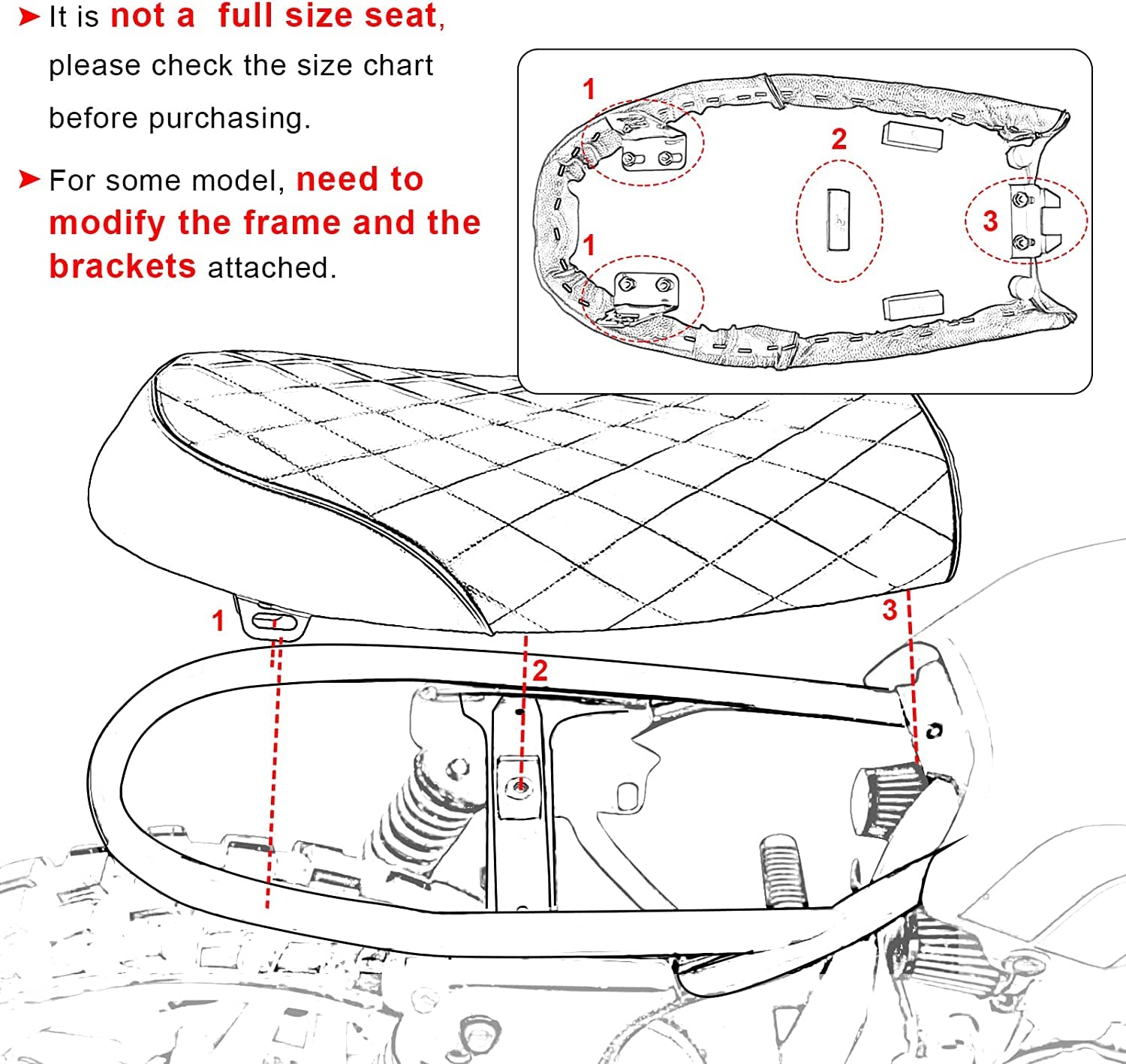 ➤ It is not a full size seat, please check the size chart before purchasing.

➤ For some model, need to modify the frame and the brackets attached.

1
2
3
1

1
2
3