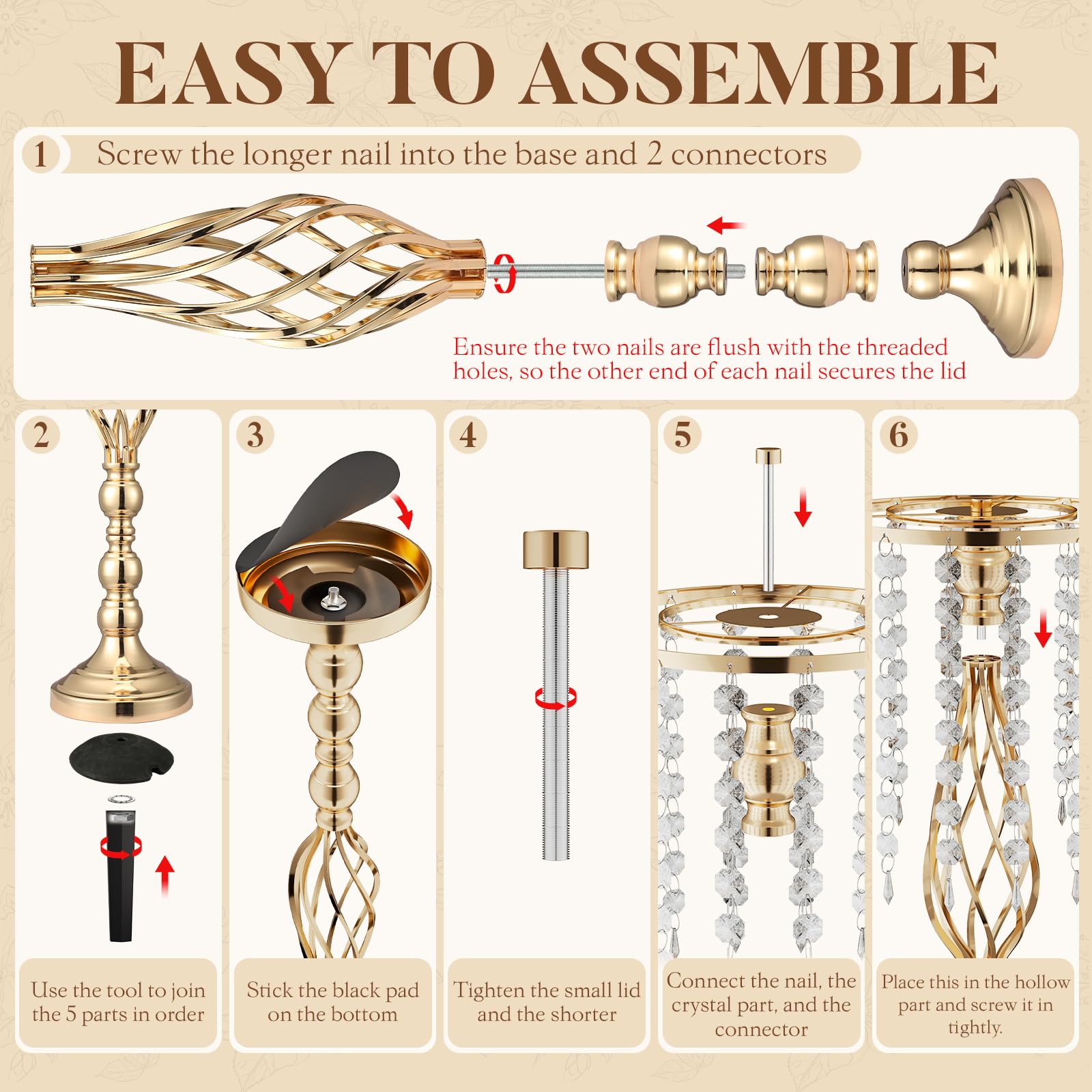 EASY TO ASSEMBLE

1 Screw the longer nail into the base and 2 connectors

Ensure the two nails are flush with the threaded holes, so the other end of each nail secures the lid

2

Use the tool to join the 5 parts in order

3

Stick the black pad on the bottom

4

Tighten the small lid and the shorter

5

Connect the nail, the crystal part, and the connector

6

Place this in the hollow part and screw it in tightly.