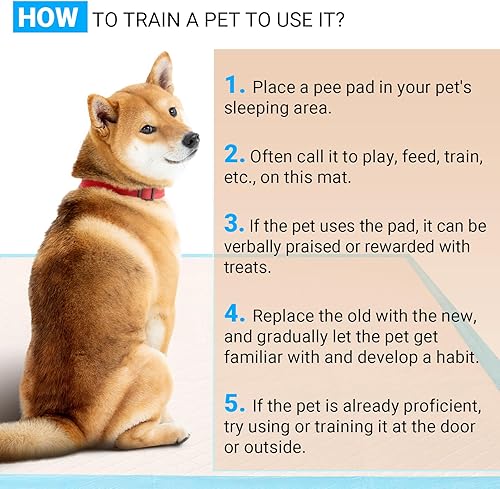 HOW TO TRAIN A PET TO USE IT?

1. Place a pee pad in your pet's sleeping area.

2. Often call it to play, feed, train, etc., on this mat.

3. If the pet uses the pad, it can be verbally praised or rewarded with treats.

4. Replace the old with the new, and gradually let the pet get familiar with and develop a habit.

5. If the pet is already proficient, try using or training it at the door or outside.