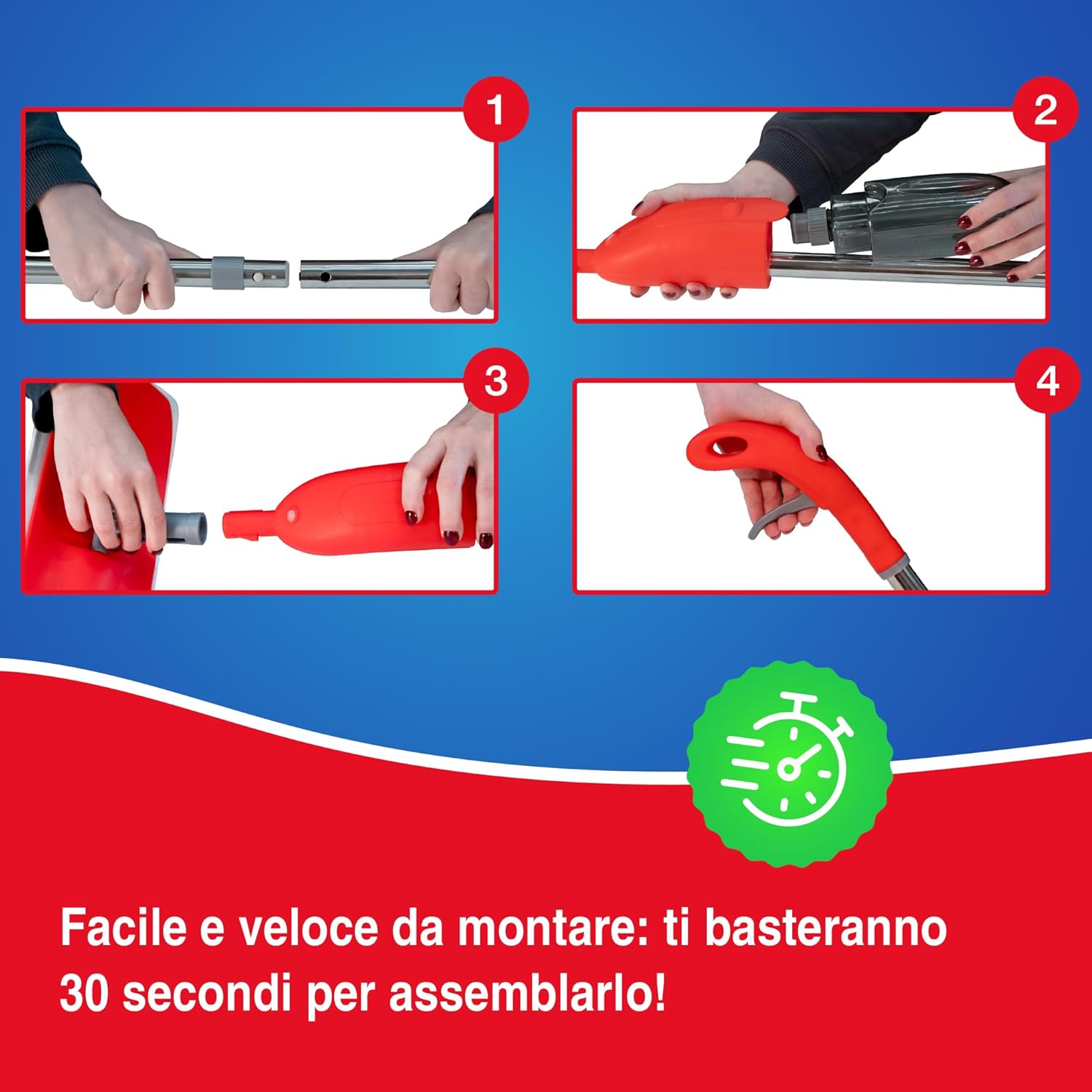 1

2

3

4

Facile e veloce da montare: ti basteranno 30 secondi per assemblarlo!