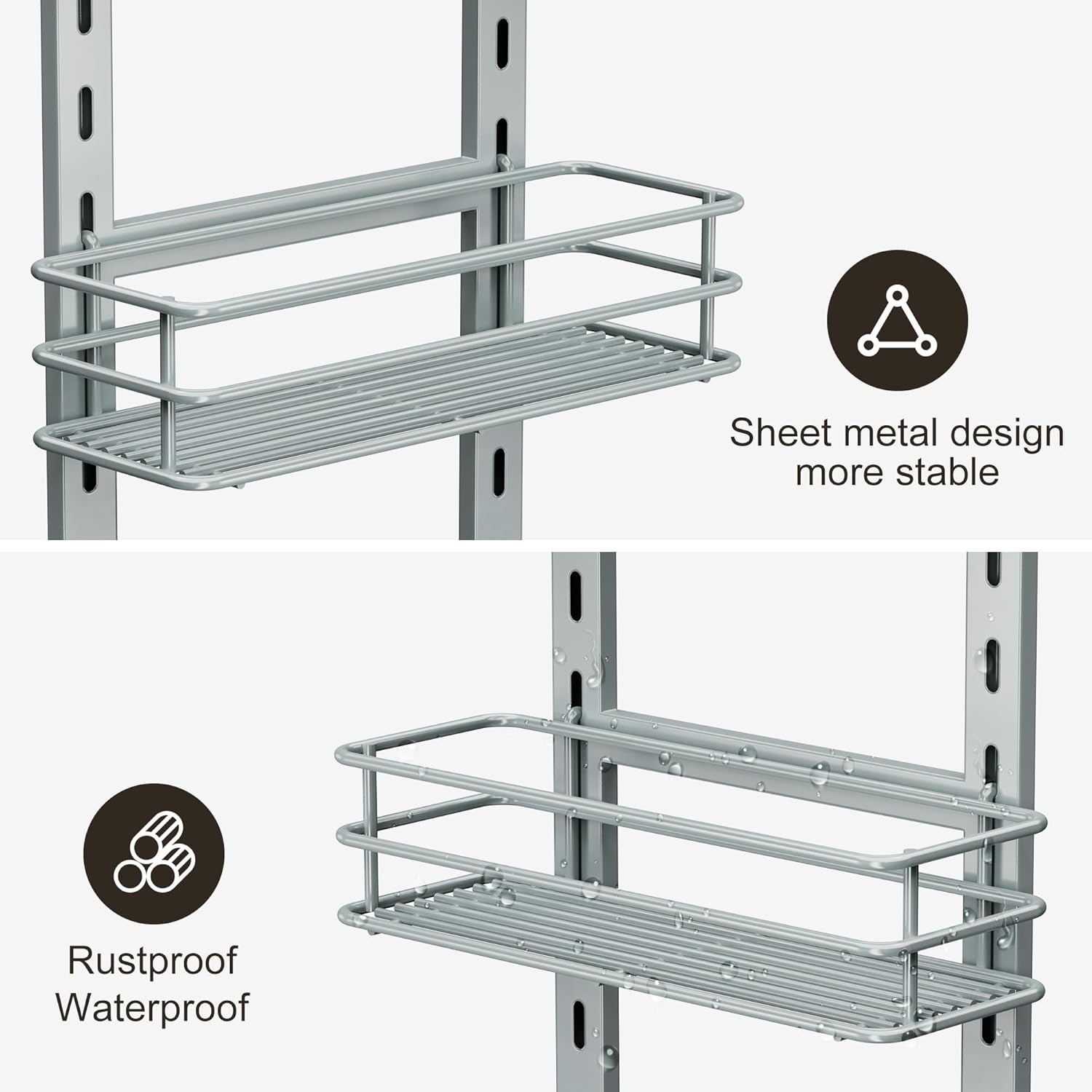 Sheet metal design
more stable

Rustproof
Waterproof