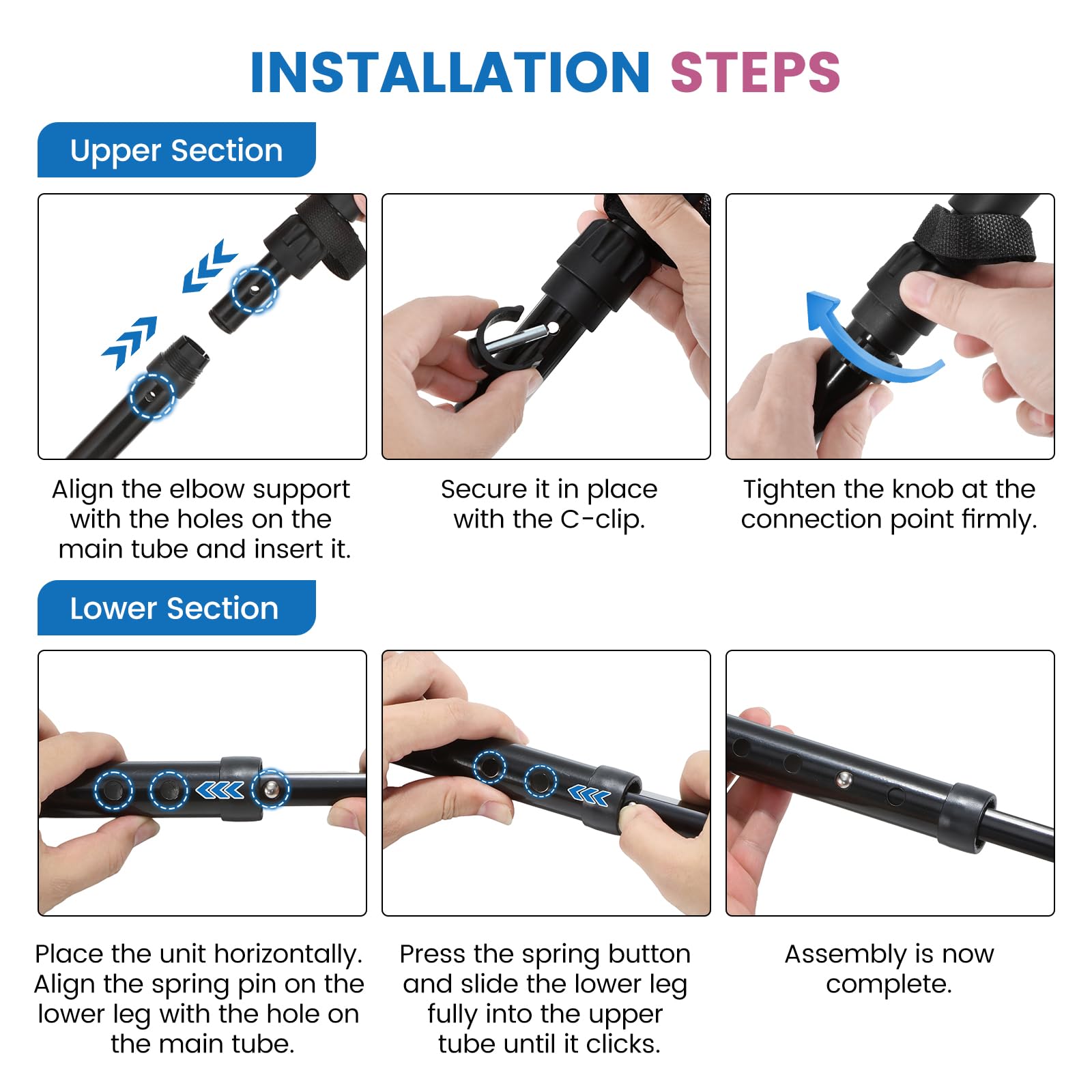 INSTALLATION STEPS

Upper Section

Align the elbow support with the holes on the main tube and insert it.

Secure it in place with the C-clip.

Tighten the knob at the connection point firmly.

Lower Section

Place the unit horizontally. Align the spring pin on the lower leg with the hole on the main tube.

Press the spring button and slide the lower leg fully into the upper tube until it clicks.

Assembly is now complete.