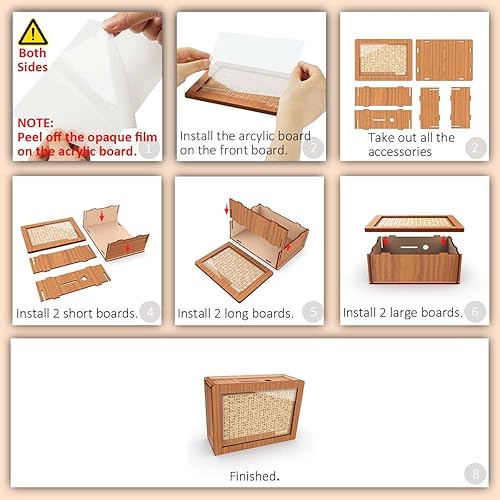 Both Sides

NOTE:
Peel off the opaque film on the acrylic board.

1

Install the arcylic board on the front board.

2

Take out all the accessories

2

Install 2 short boards.

4

Install 2 long boards.

5

Install 2 large boards.

6

Finished.

8