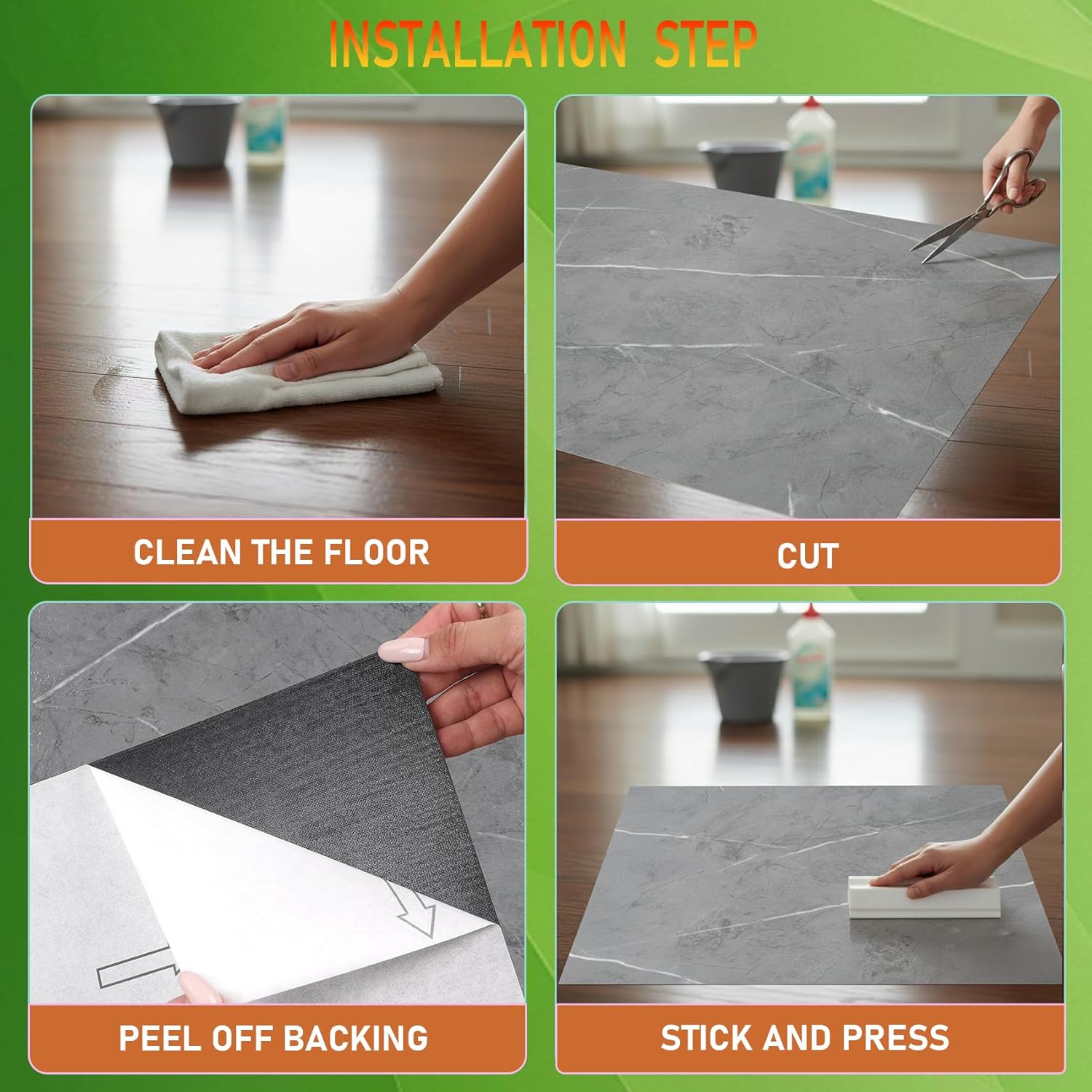 INSTALLATION STEP

CLEAN THE FLOOR

CUT

PEEL OFF BACKING

STICK AND PRESS