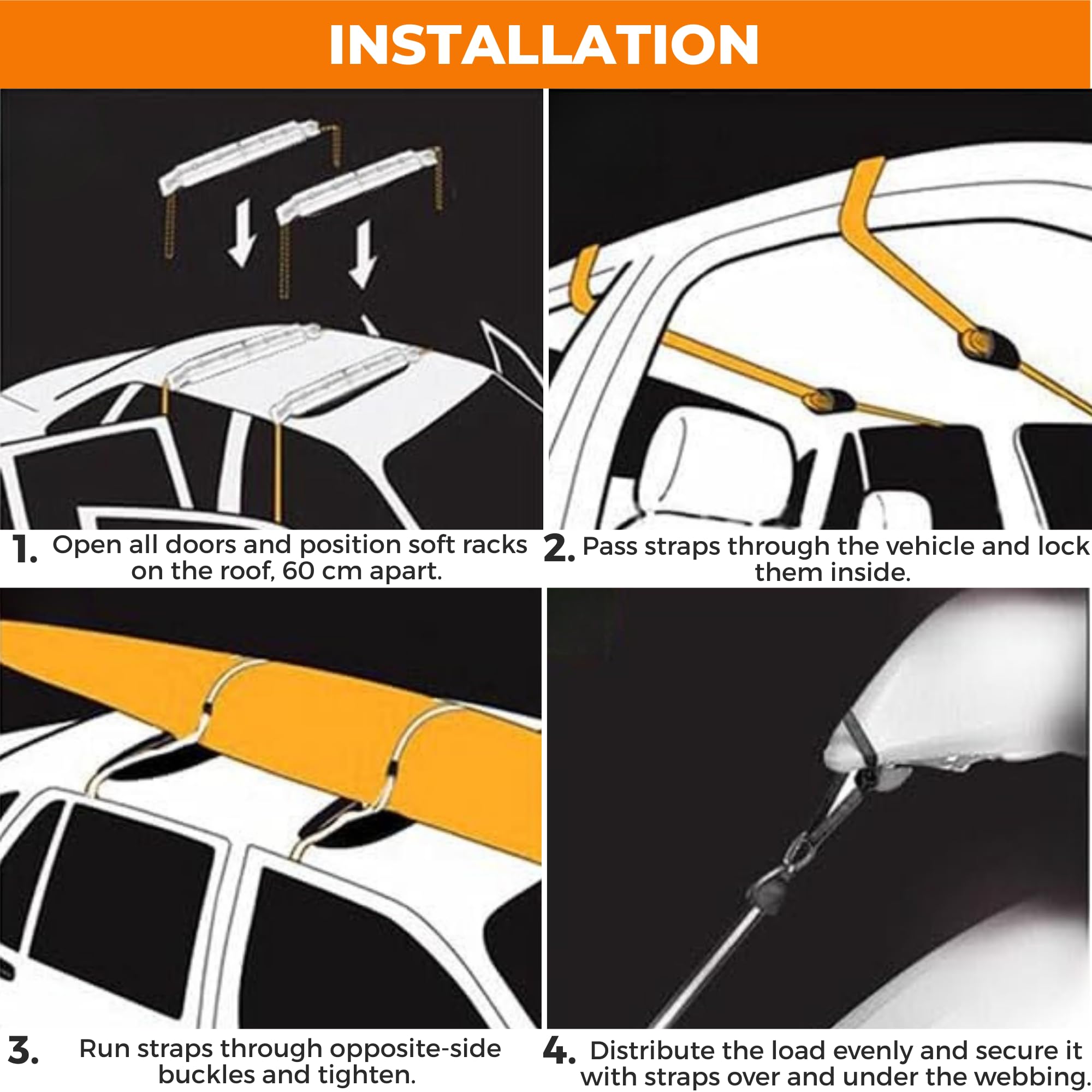 INSTALLATION

1. Open all doors and position soft racks on the roof, 60 cm apart.

2. Pass straps through the vehicle and lock them inside.

3. Run straps through opposite-side buckles and tighten.

4. Distribute the load evenly and secure it with straps over and under the webbing.