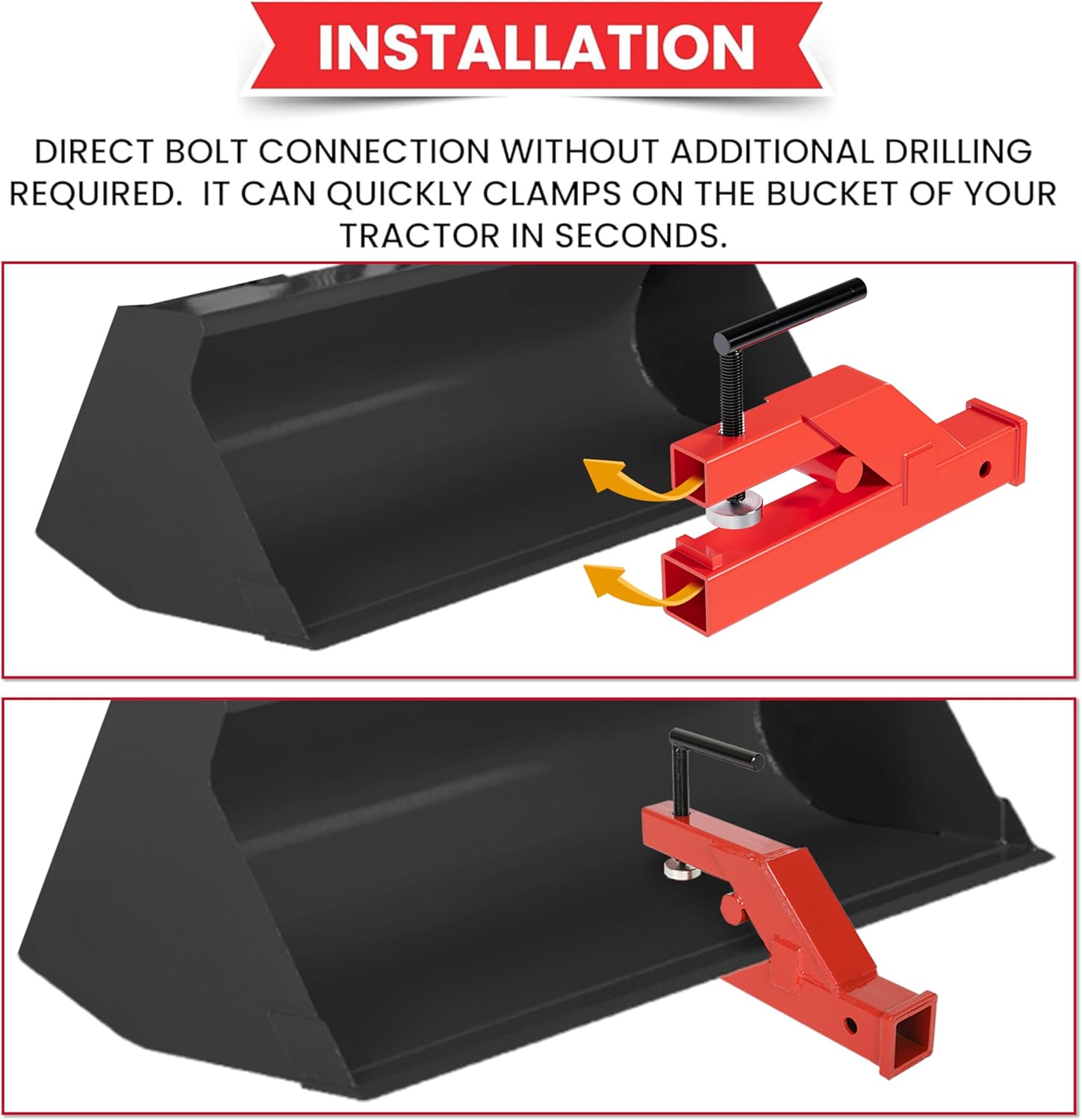 INSTALLATION

DIRECT BOLT CONNECTION WITHOUT ADDITIONAL DRILLING REQUIRED.  IT CAN QUICKLY CLAMPS ON THE BUCKET OF YOUR TRACTOR IN SECONDS.