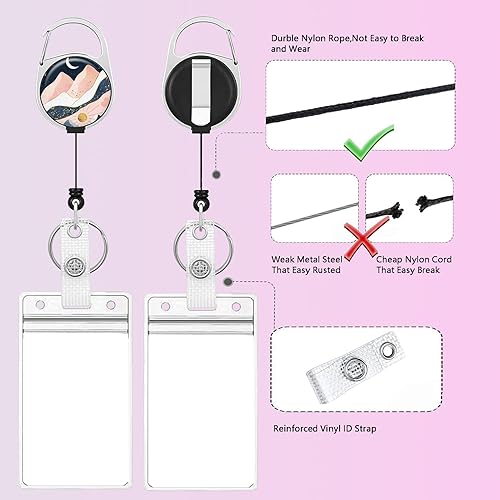 Durble Nylon Rope,Not Easy to Break and Wear

Weak Metal Steel That Easy Rusted

Cheap Nylon Cord That Easy Break

Reinforced Vinyl ID Strap