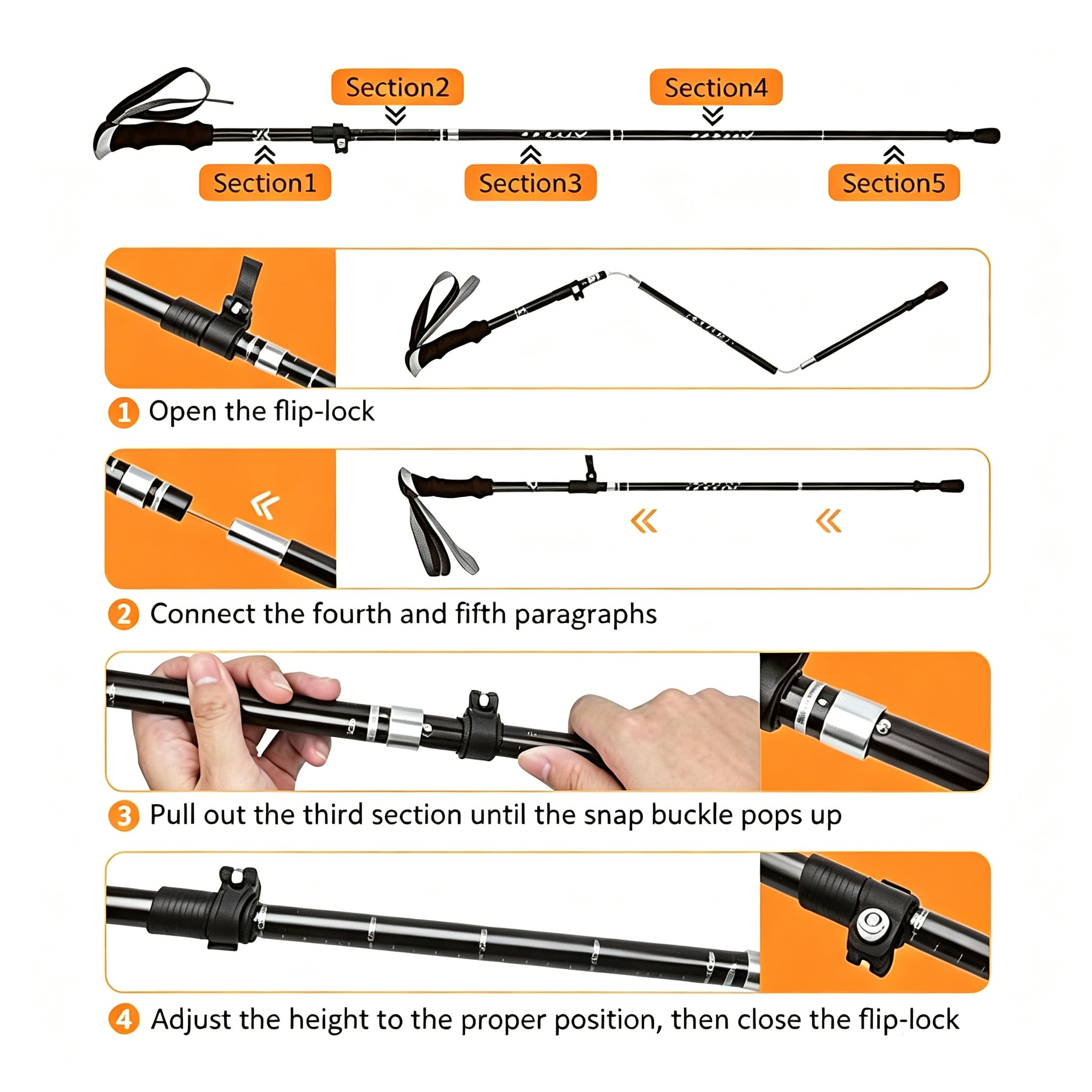 Section2

Section4

Section1

Section3

Section5

1 Open the flip-lock

2 Connect the fourth and fifth paragraphs

3 Pull out the third section until the snap buckle pops up

4 Adjust the height to the proper position, then close the flip-lock