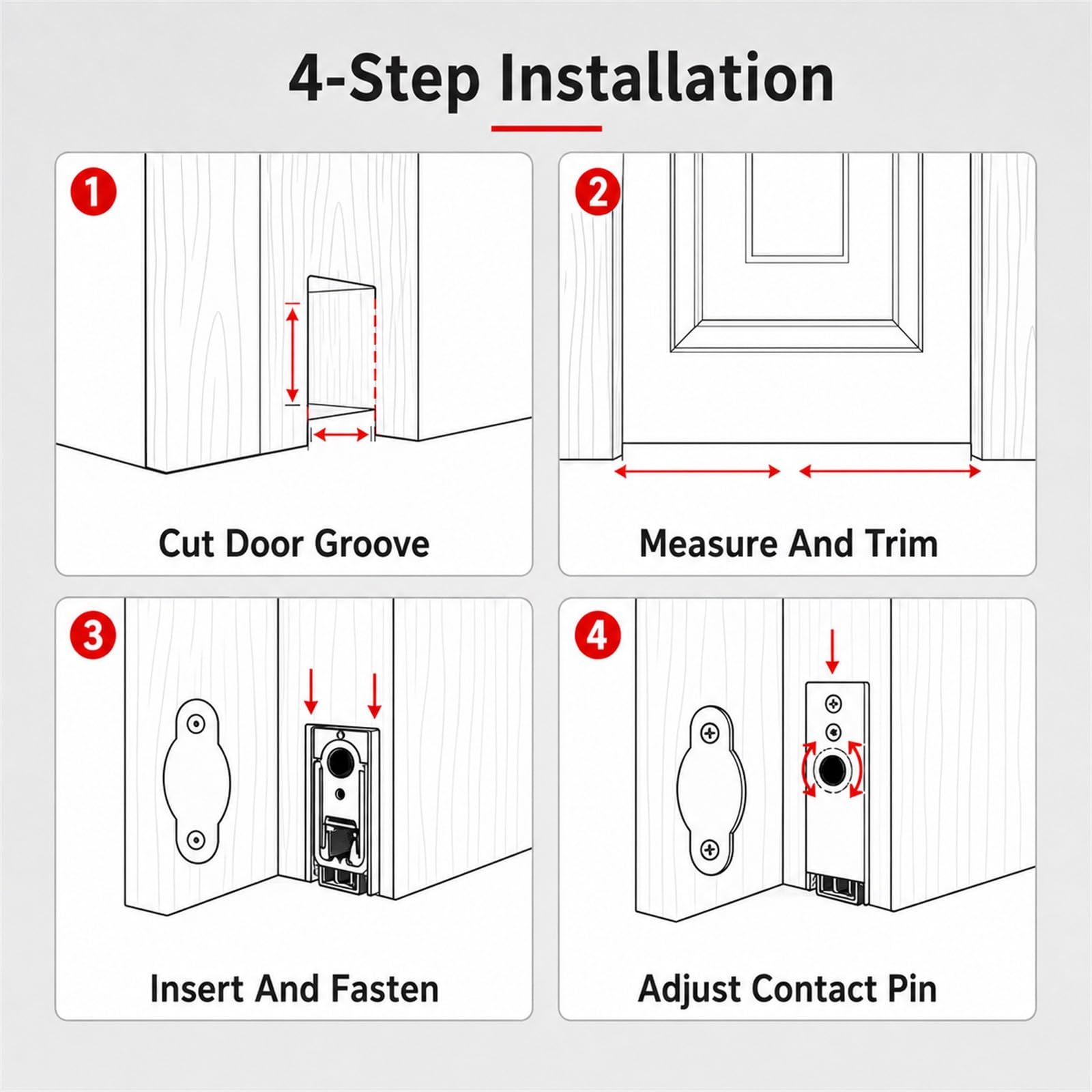 4-Step Installation

1

Cut Door Groove

2

Measure And Trim

3

Insert And Fasten

4

Adjust Contact Pin