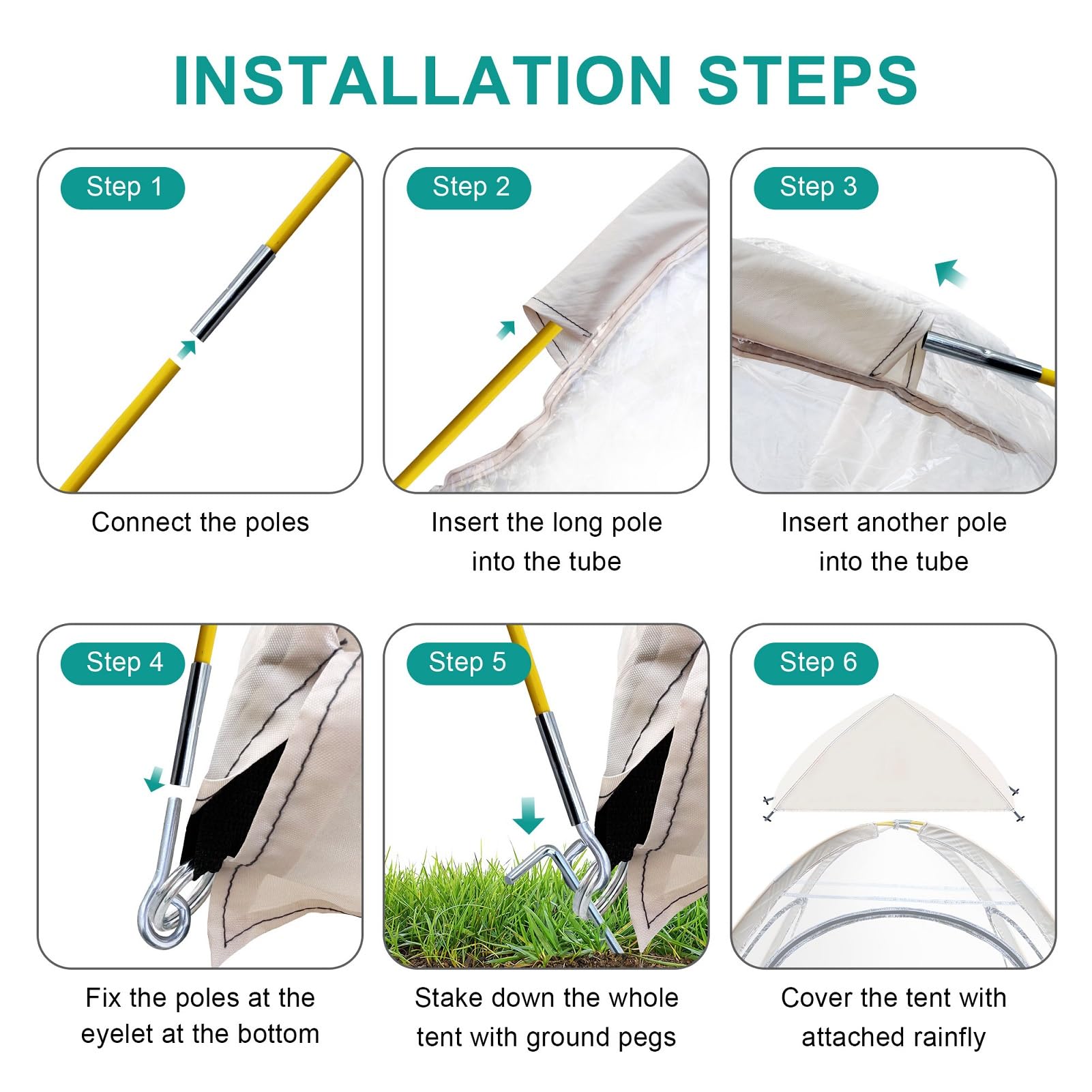 INSTALLATION STEPS

Step 1

Connect the poles

Step 2

Insert the long pole into the tube

Step 3

Insert another pole into the tube

Step 4

Fix the poles at the eyelet at the bottom

Step 5

Stake down the whole tent with ground pegs

Step 6

Cover the tent with attached rainfly