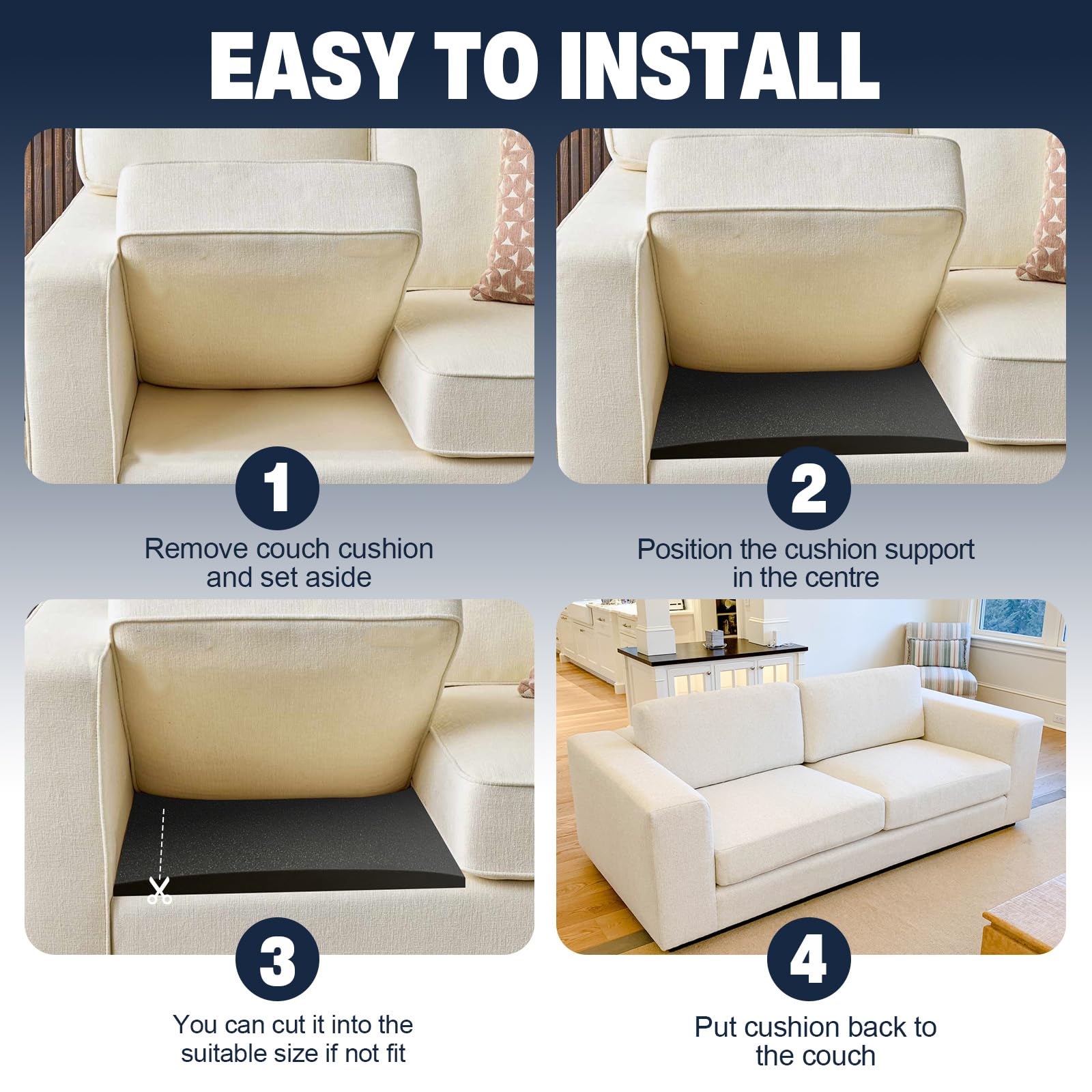 EASY TO INSTALL

1

Remove couch cushion and set aside

2

Position the cushion support in the centre

3

You can cut it into the suitable size if not fit

4

Put cushion back to the couch