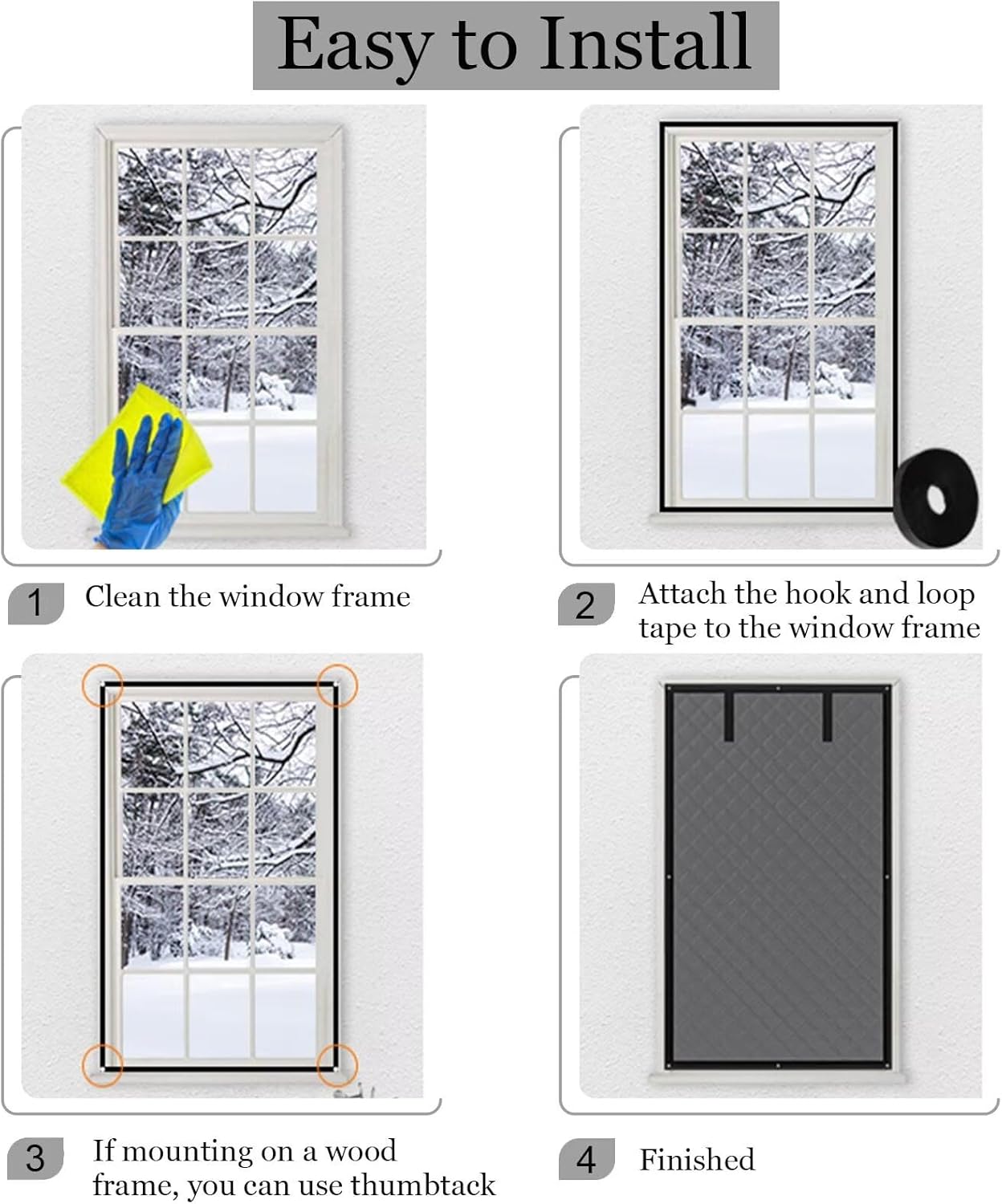 Easy to Install

1 Clean the window frame

2 Attach the hook and loop tape to the window frame

3 If mounting on a wood frame, you can use thumbtack

4 Finished