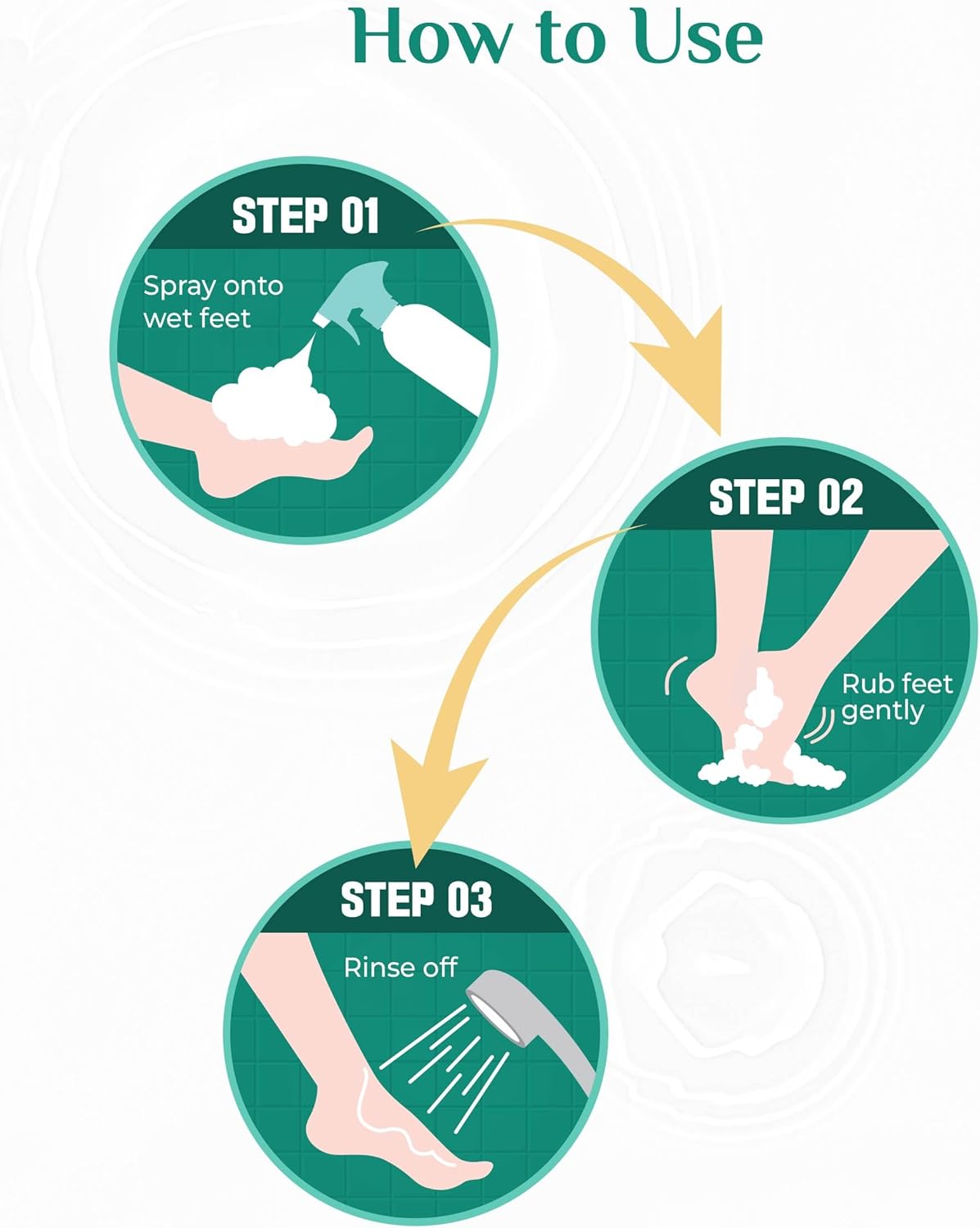 How to Use

STEP 01

Spray onto wet feet

STEP 02

Rub feet gently

STEP 03

Rinse off