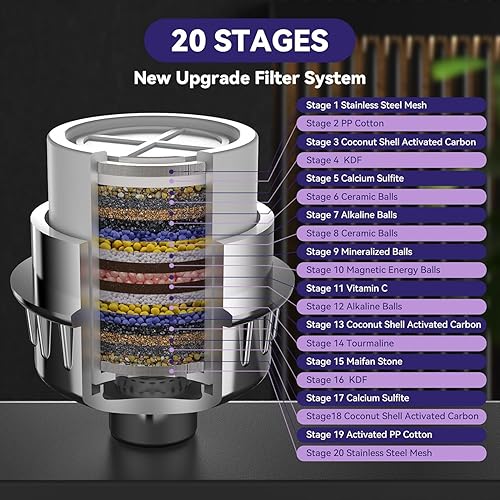 20 STAGES

New Upgrade Filter System

Stage 1 Stainless Steel Mesh
Stage 2 PP Cotton
Stage 3 Coconut Shell Activated Carbon
Stage 4 KDF
Stage 5 Calcium Sulfite
Stage 6 Ceramic Balls
Stage 7 Alkaline Balls
Stage 8 Ceramic Balls
Stage 9 Mineralized Balls
Stage 10 Magnetic Energy Balls
Stage 11 Vitamin C
Stage 12 Alkaline Balls
Stage 13 Coconut Shell Activated Carbon
Stage 14 Tourmaline
Stage 15 Maifan Stone
Stage 16 KDF
Stage 17 Calcium Sulfite
Stage18 Coconut Shell Activated Carbon
Stage 19 Activated PP Cotton
Stage 20 Stainless Steel Mesh