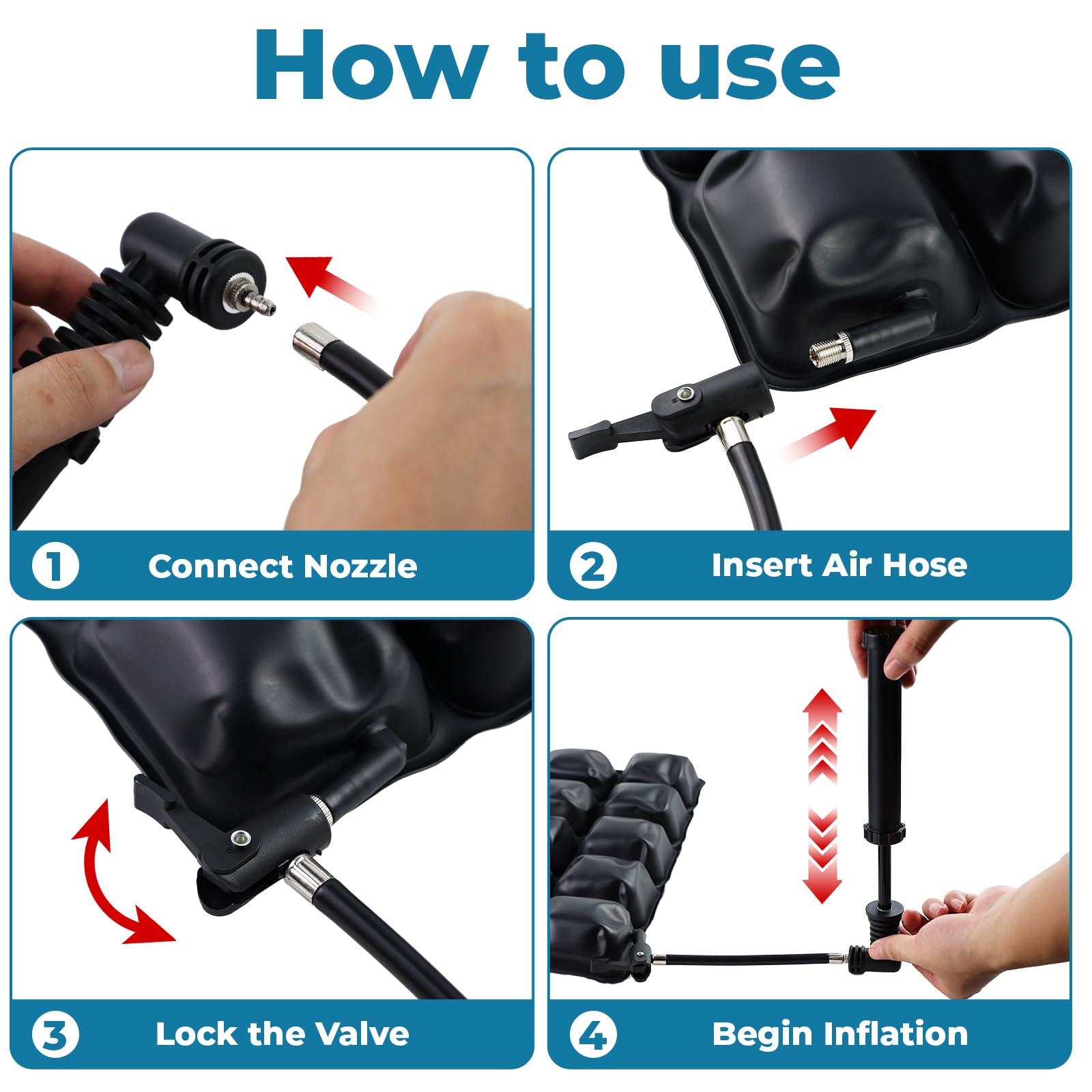 How to use

1 Connect Nozzle

2 Insert Air Hose

3 Lock the Valve

4 Begin Inflation