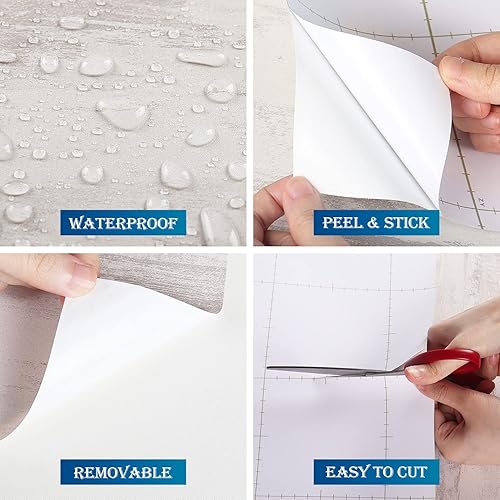 WATERPROOF

PEEL & STICK

REMOVABLE

EASY TO CUT