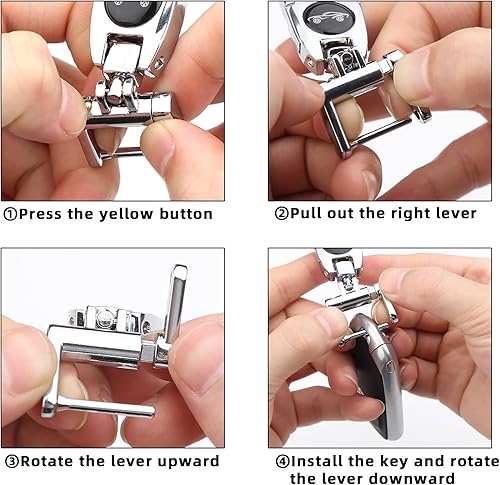 ①Press the yellow button

②Pull out the right lever

③Rotate the lever upward

④Install the key and rotate the lever downward