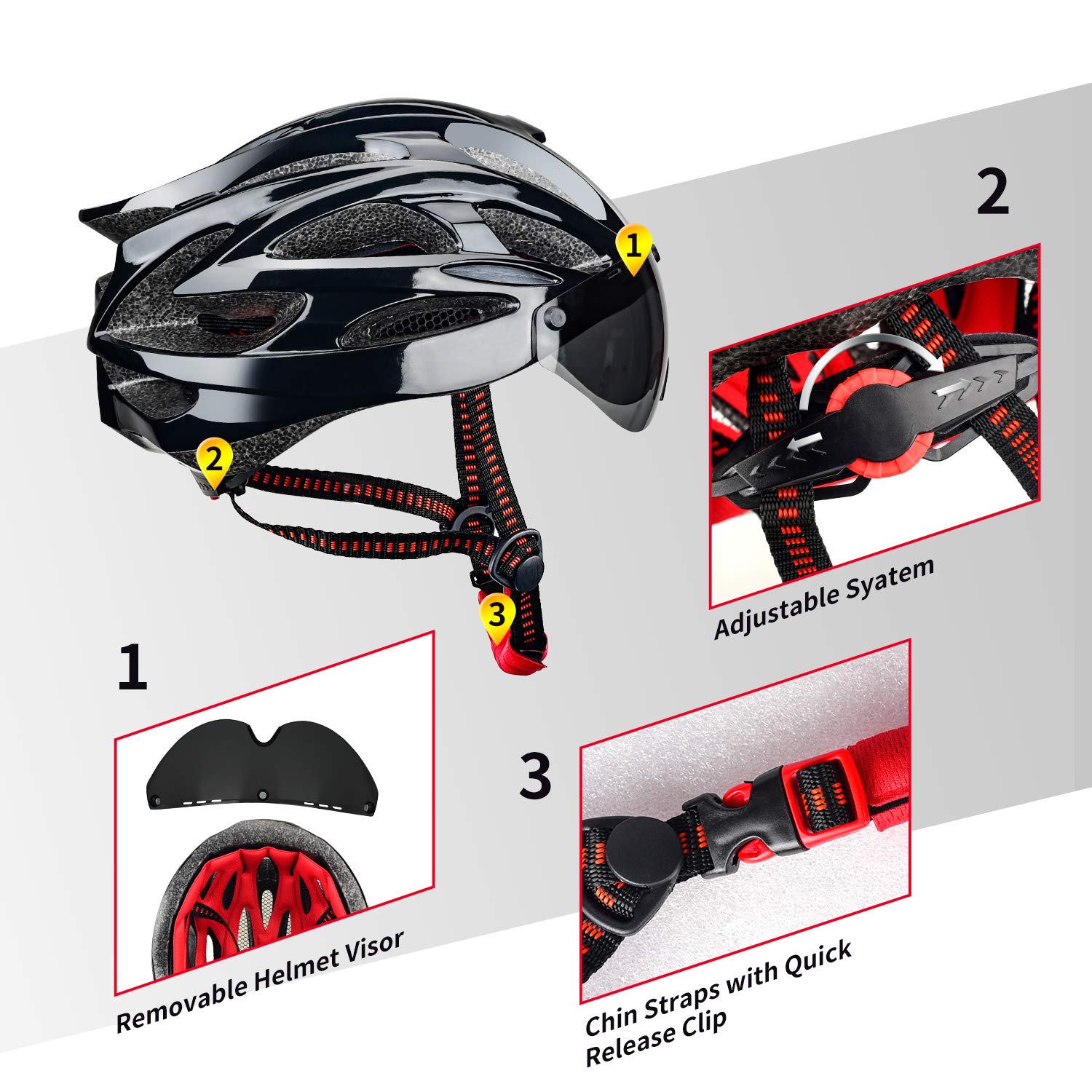 1

2

3

2

Adjustable Syatem

1

Removable Helmet Visor

3

Chin Straps with Quick Release Clip