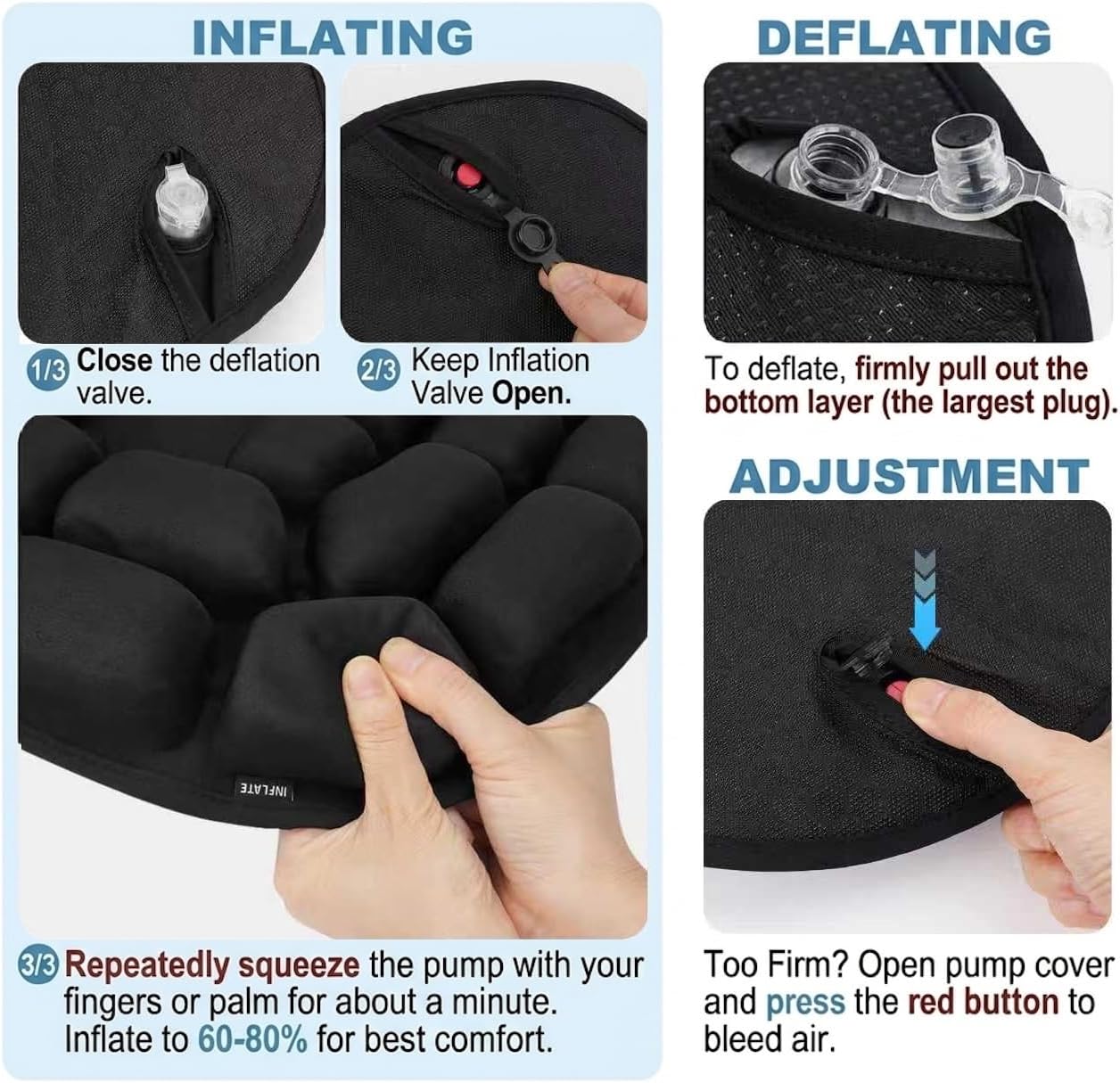 INFLATING

1/3 Close the deflation valve.

2/3 Keep Inflation Valve Open.

INFLATE

3/3 Repeatedly squeeze the pump with your fingers or palm for about a minute. Inflate to 60-80% for best comfort.

DEFLATING

To deflate, firmly pull out the bottom layer (the largest plug).

ADJUSTMENT

Too Firm? Open pump cover and press the red button to bleed air.