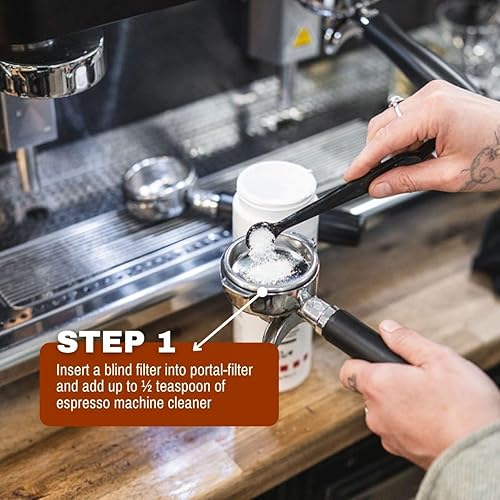 STEP 1

Insert a blind filter into portal-filter and add up to ½ teaspoon of espresso machine cleaner