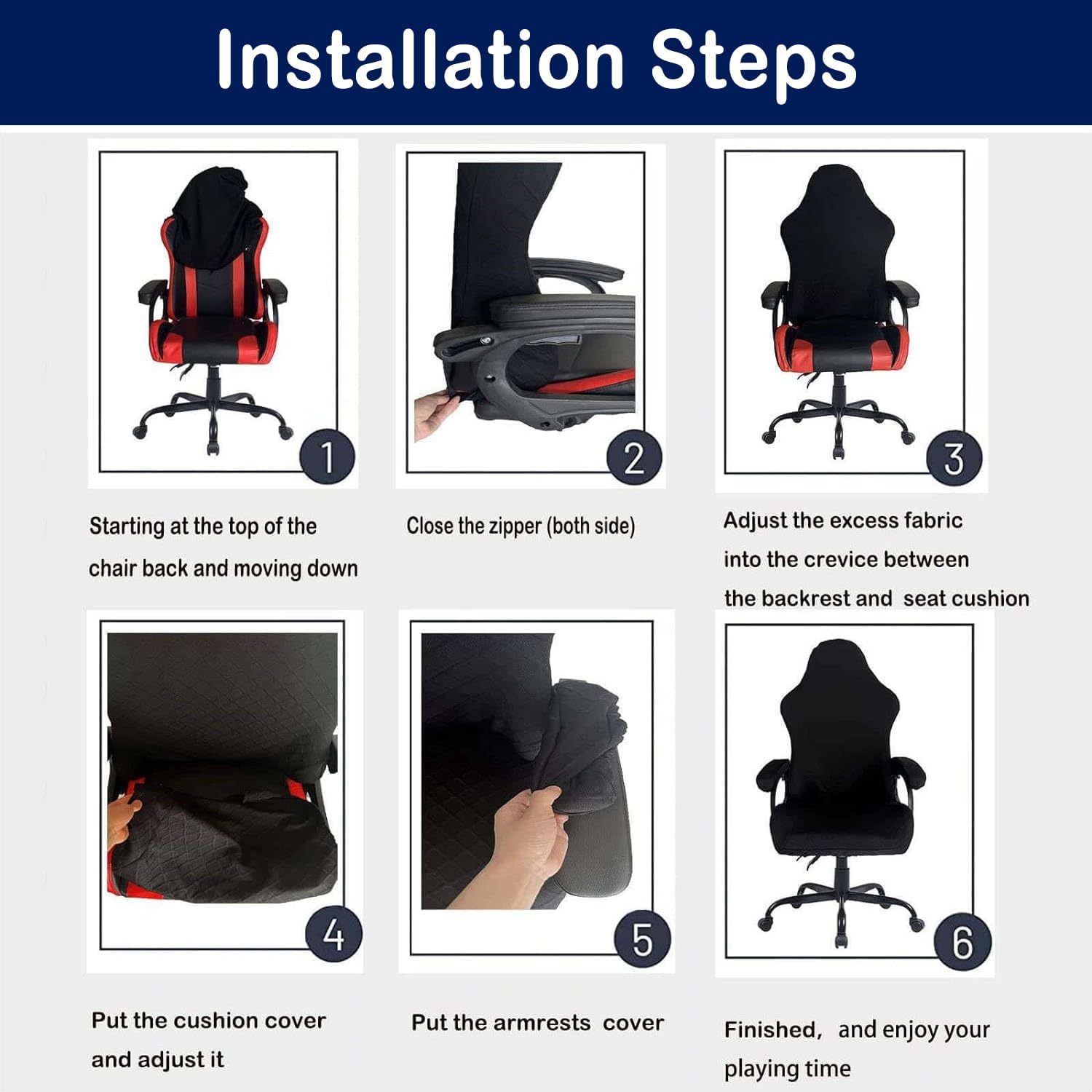 Installation Steps

1

Starting at the top of the chair back and moving down

2

Close the zipper (both side)

3

Adjust the excess fabric into the crevice between the backrest and seat cushion

4

Put the cushion cover and adjust it

5

Put the armrests cover

6

Finished, and enjoy your playing time