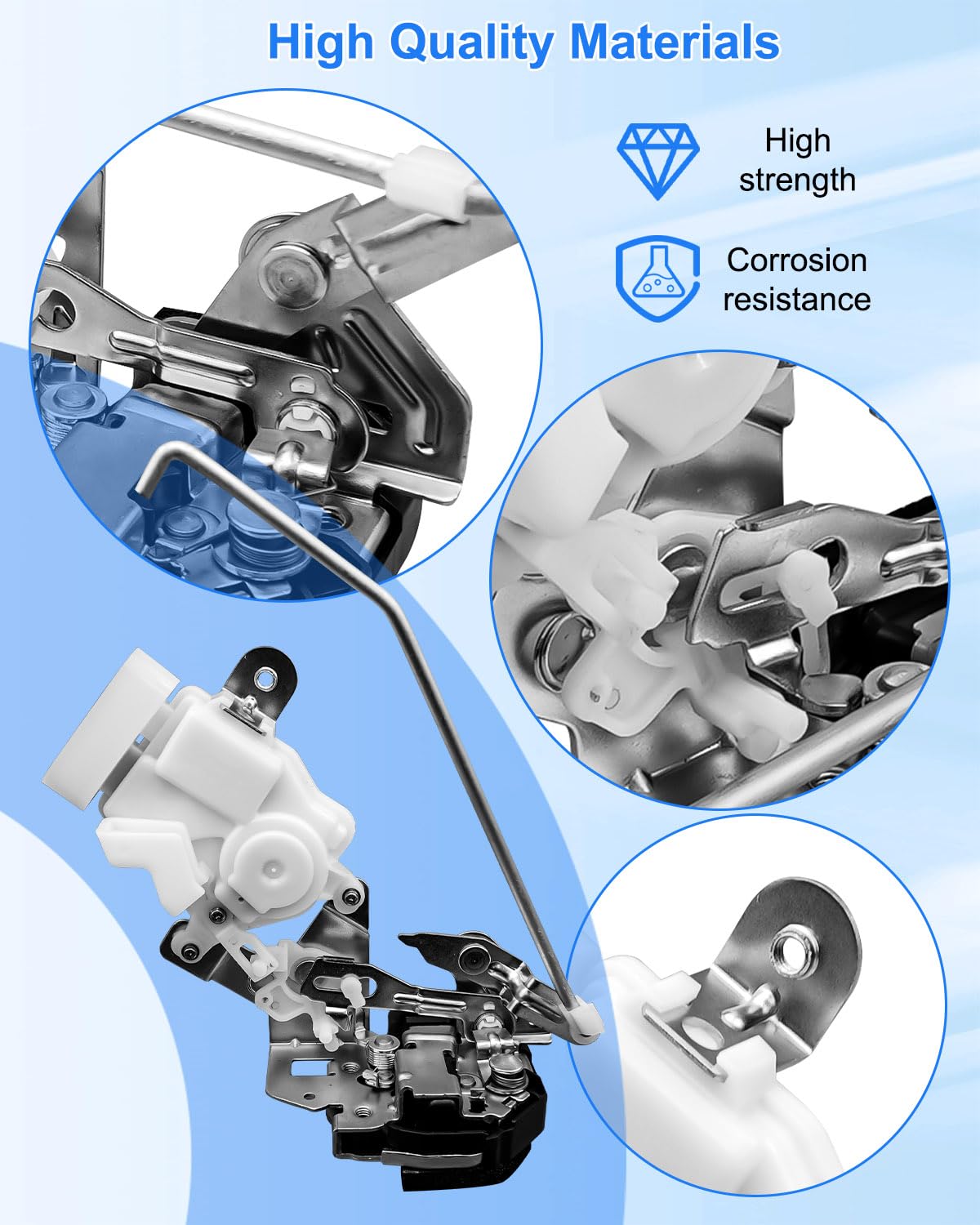 High Quality Materials

High strength

Corrosion resistance