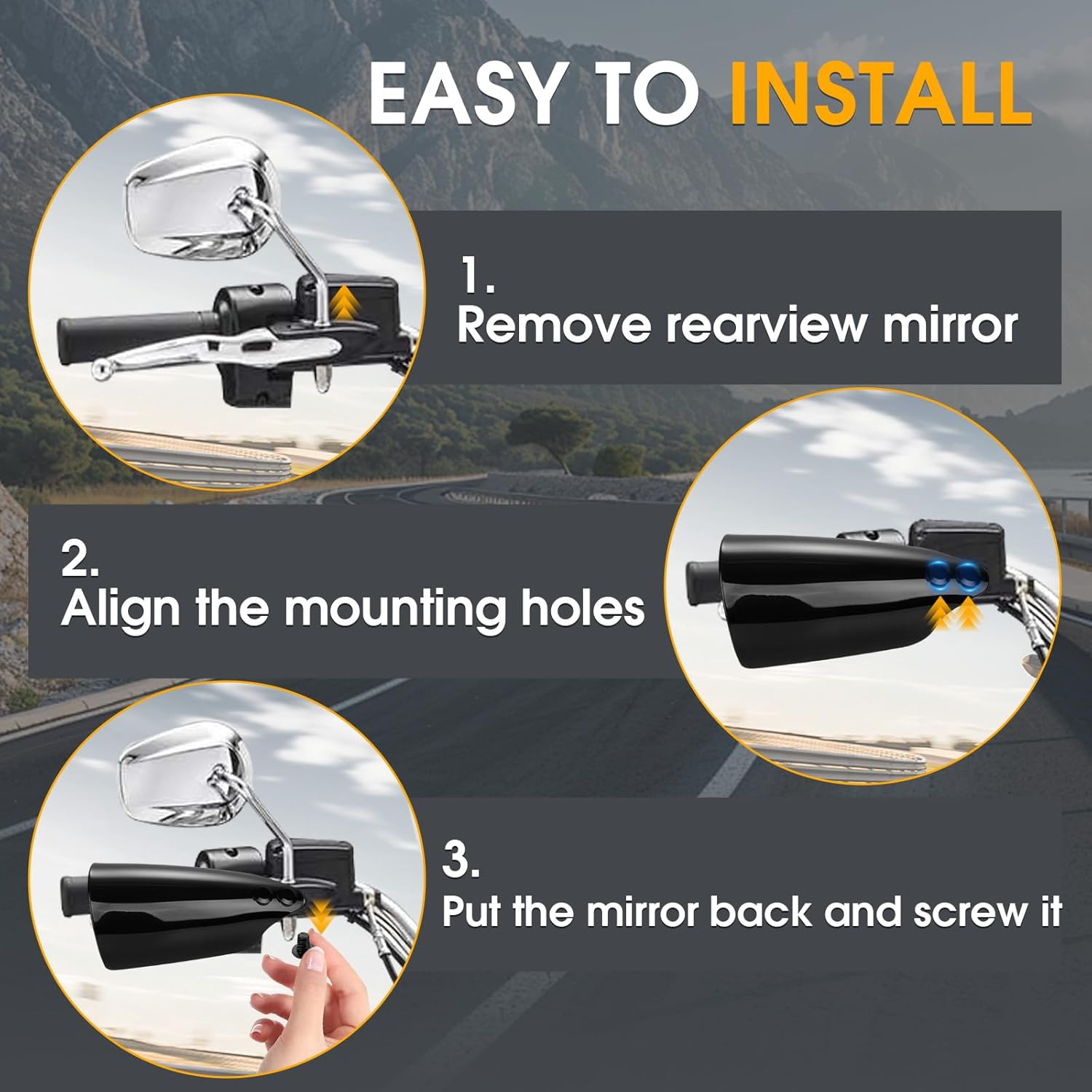 EASY TO INSTALL

1.
Remove rearview mirror

2.
Align the mounting holes

3.
Put the mirror back and screw it