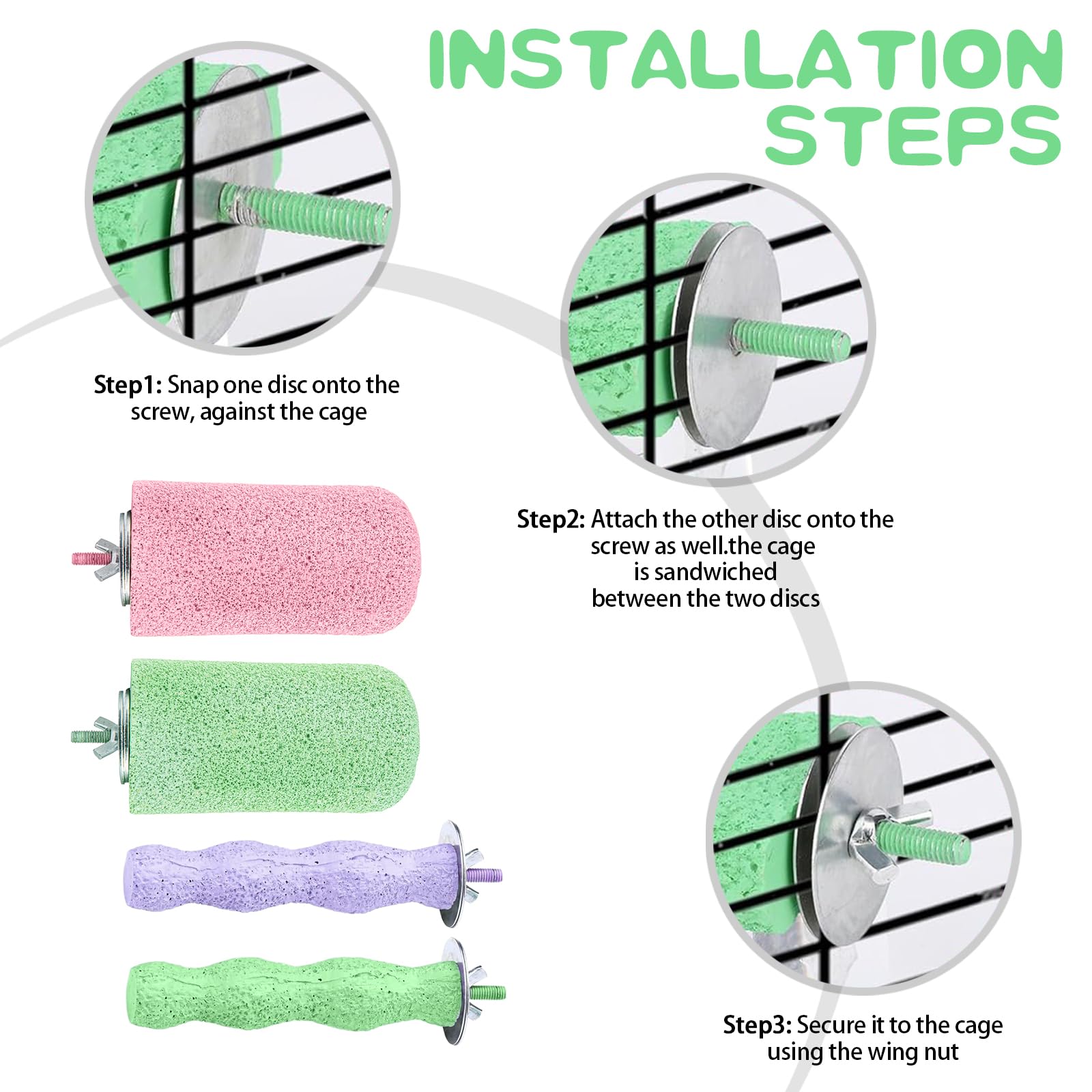 INSTALLATION STEPS

Step1: Snap one disc onto the screw, against the cage

Step2: Attach the other disc onto the screw as well.the cage is sandwiched between the two discs

Step3: Secure it to the cage using the wing nut