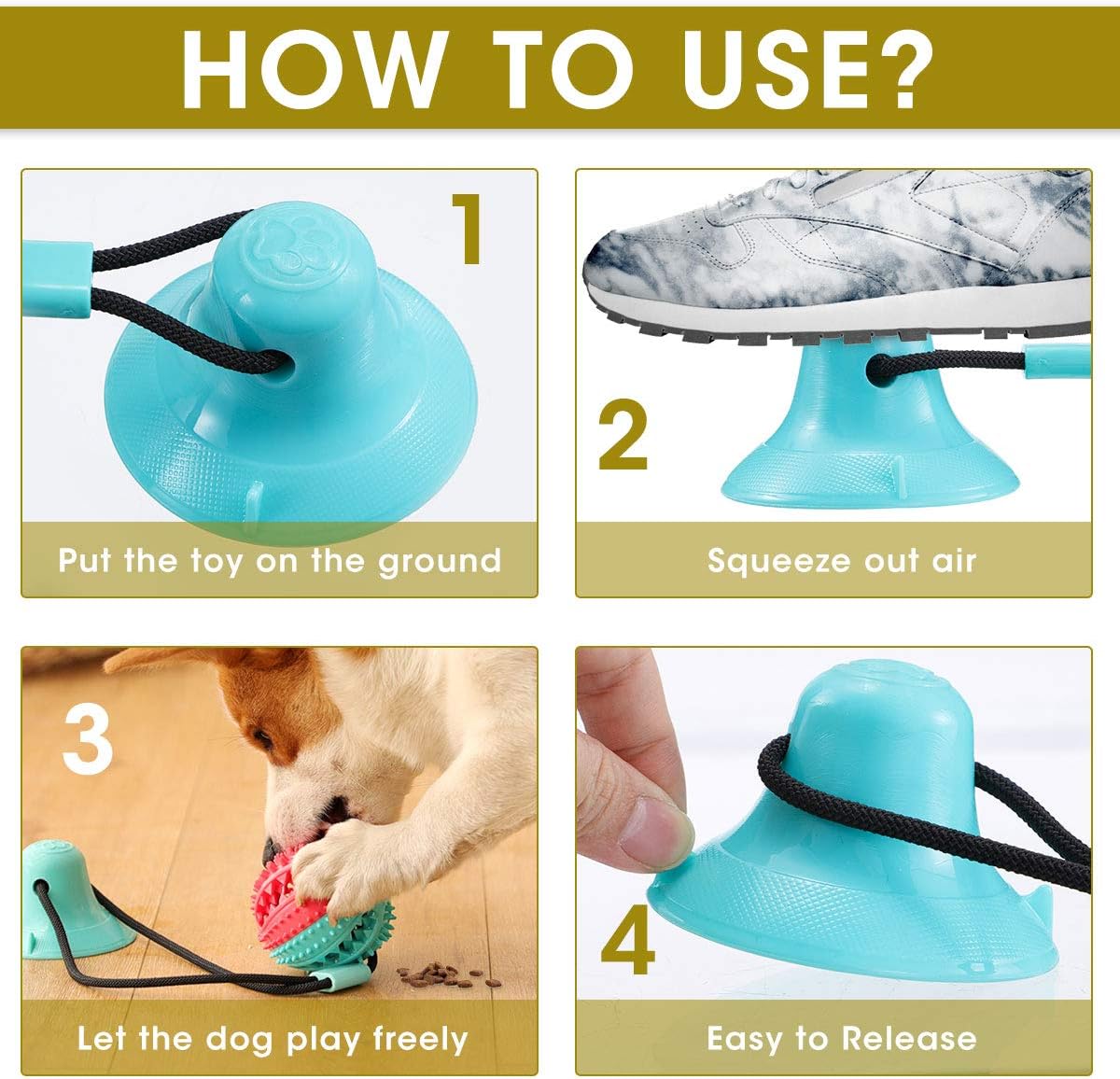 HOW TO USE?

1

Put the toy on the ground

2

Squeeze out air

3

Let the dog play freely

4

Easy to Release