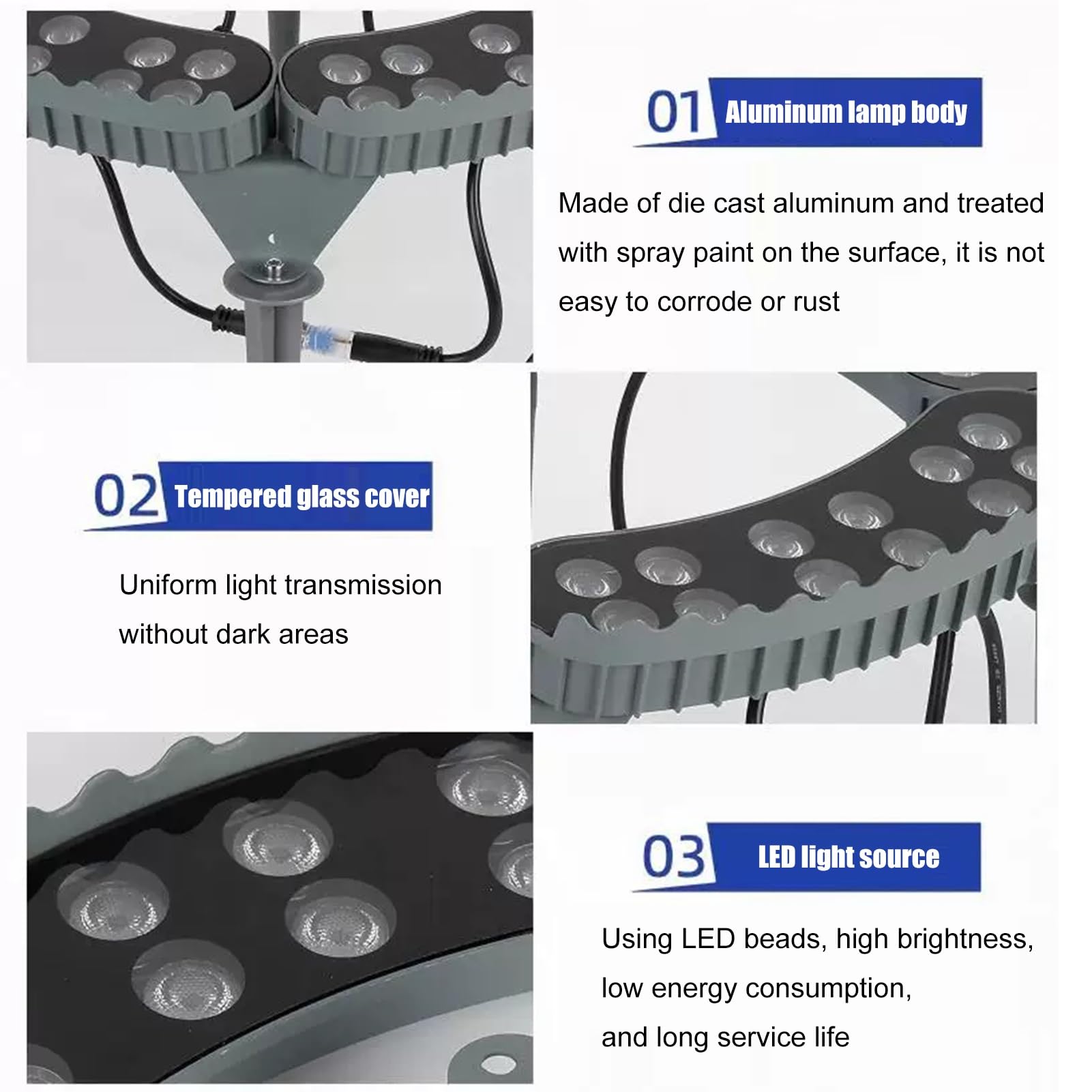 01 Aluminum lamp body

Made of die cast aluminum and treated with spray paint on the surface, it is not easy to corrode or rust

02 Tempered glass cover

Uniform light transmission without dark areas

03 LED light source

Using LED beads, high brightness, low energy consumption, and long service life