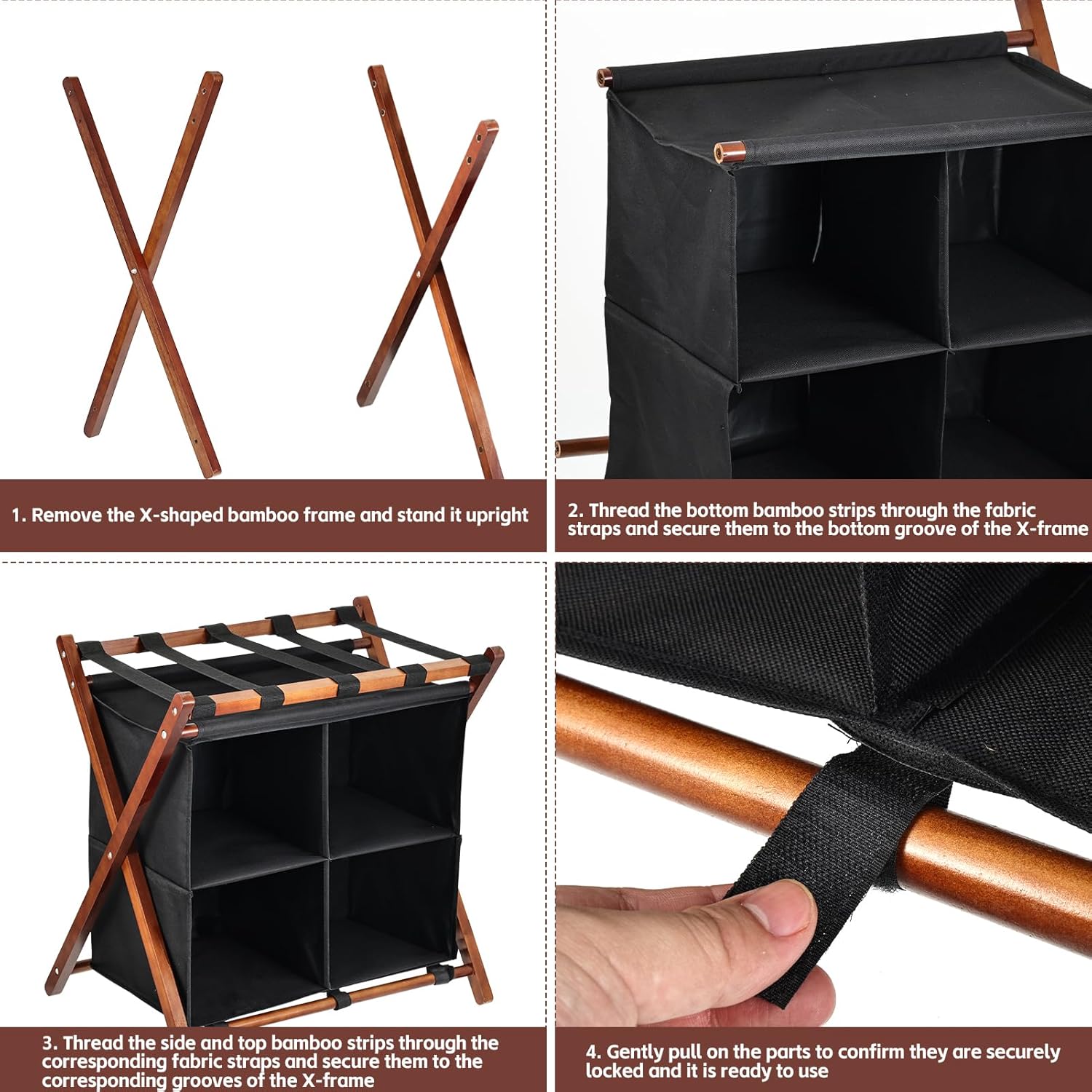 1. Remove the X-shaped bamboo frame and stand it upright

2. Thread the bottom bamboo strips through the fabric straps and secure them to the bottom groove of the X-frame

3. Thread the side and top bamboo strips through the corresponding fabric straps and secure them to the corresponding grooves of the X-frame

4. Gently pull on the parts to confirm they are securely locked and it is ready to use