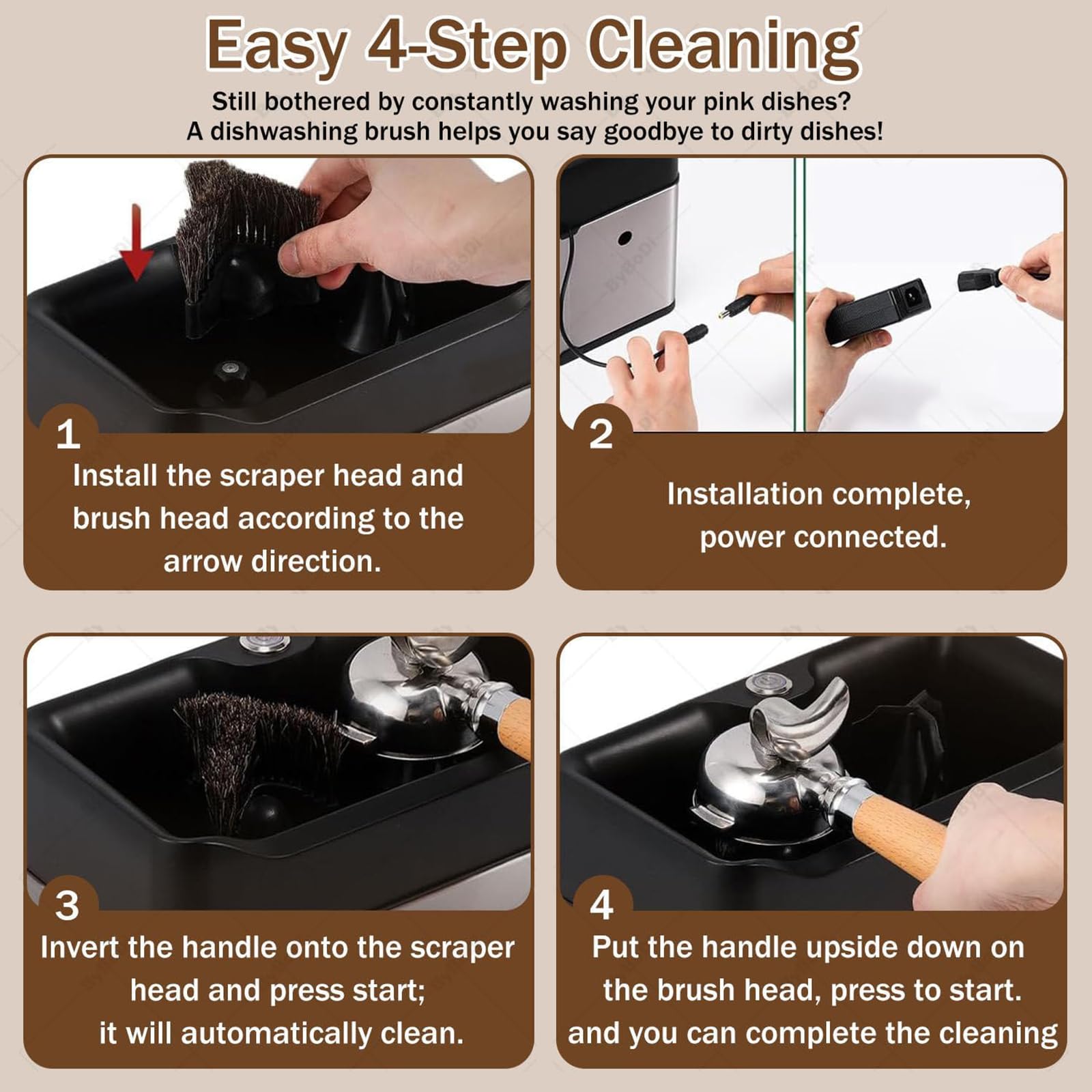 Easy 4-Step Cleaning

Still bothered by constantly washing your pink dishes?
A dishwashing brush helps you say goodbye to dirty dishes!

1
Install the scraper head and brush head according to the arrow direction.

2
Installation complete, power connected.

3
Invert the handle onto the scraper head and press start; it will automatically clean.

4
Put the handle upside down on the brush head, press to start. and you can complete the cleaning