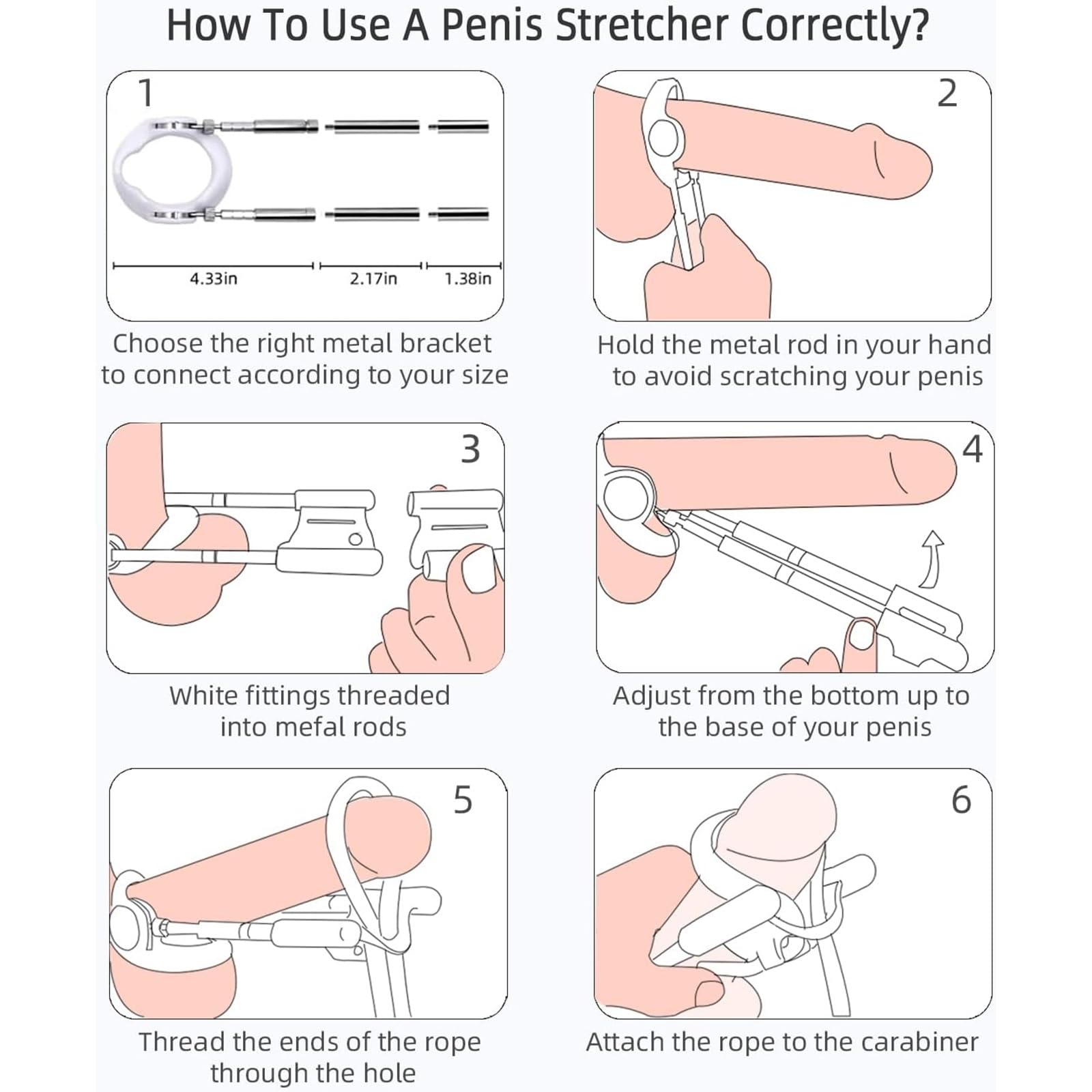 How To Use A Penis Stretcher Correctly?

1

4.33in 2.17in 1.38in

Choose the right metal bracket to connect according to your size

2

Hold the metal rod in your hand to avoid scratching your penis

3

White fittings threaded into mefal rods

4

Adjust from the bottom up to the base of your penis

5

Thread the ends of the rope through the hole

6

Attach the rope to the carabiner