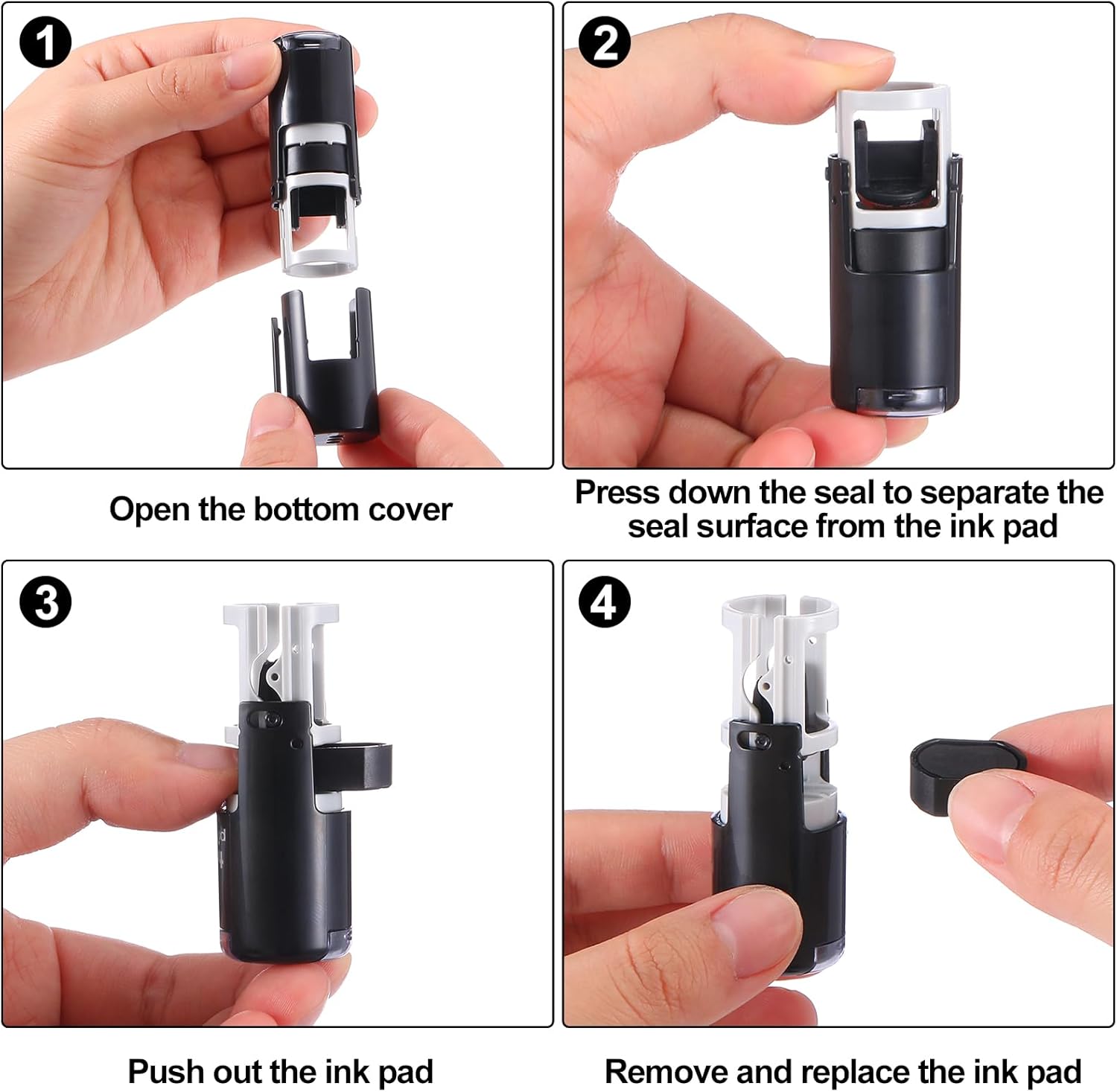 1

Open the bottom cover

2

Press down the seal to separate the seal surface from the ink pad

3

Push out the ink pad

4

Remove and replace the ink pad